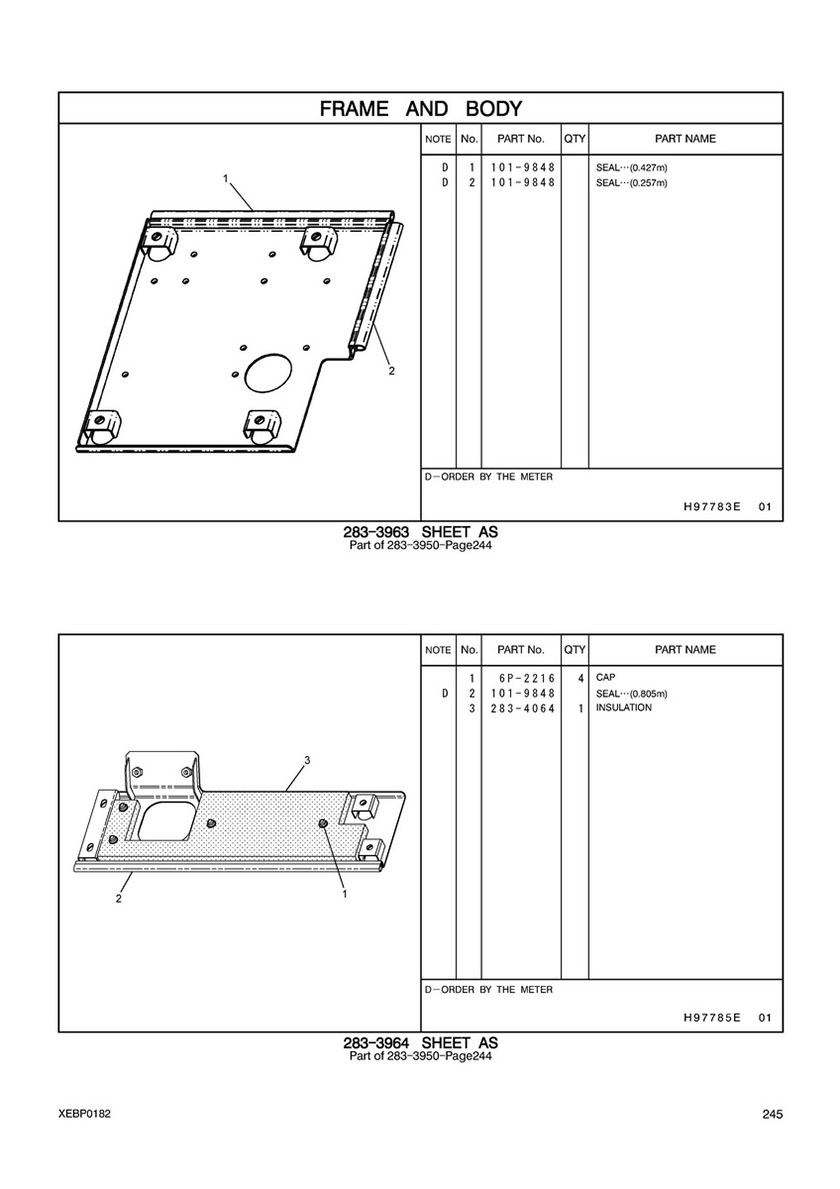 FRAME AND BODY

1

2

| NOTE | No. | PART No. | QTY | PART NAME |
|---|---|---|---|---|
| D | 1 | 101-9848 | | SEAL···(0.427m) |
| D | 2 | 101-9848 | | SEAL···(0.257m) |

D-ORDER BY THE METER

H97783E 01

283-3963 SHEET AS
Part of 283-3950-Page244

3

2

1

| NOTE | No. | PART No. | QTY | PART NAME |
|---|---|---|---|---|
| | 1 | 6P-2216 | 4 | CAP |
| D | 2 | 101-9848 | | SEAL···(0.805m) |
| | 3 | 283-4064 | 1 | INSULATION |

D-ORDER BY THE METER

H97785E 01

283-3964 SHEET AS
Part of 283-3950-Page244

XEBP0182

245