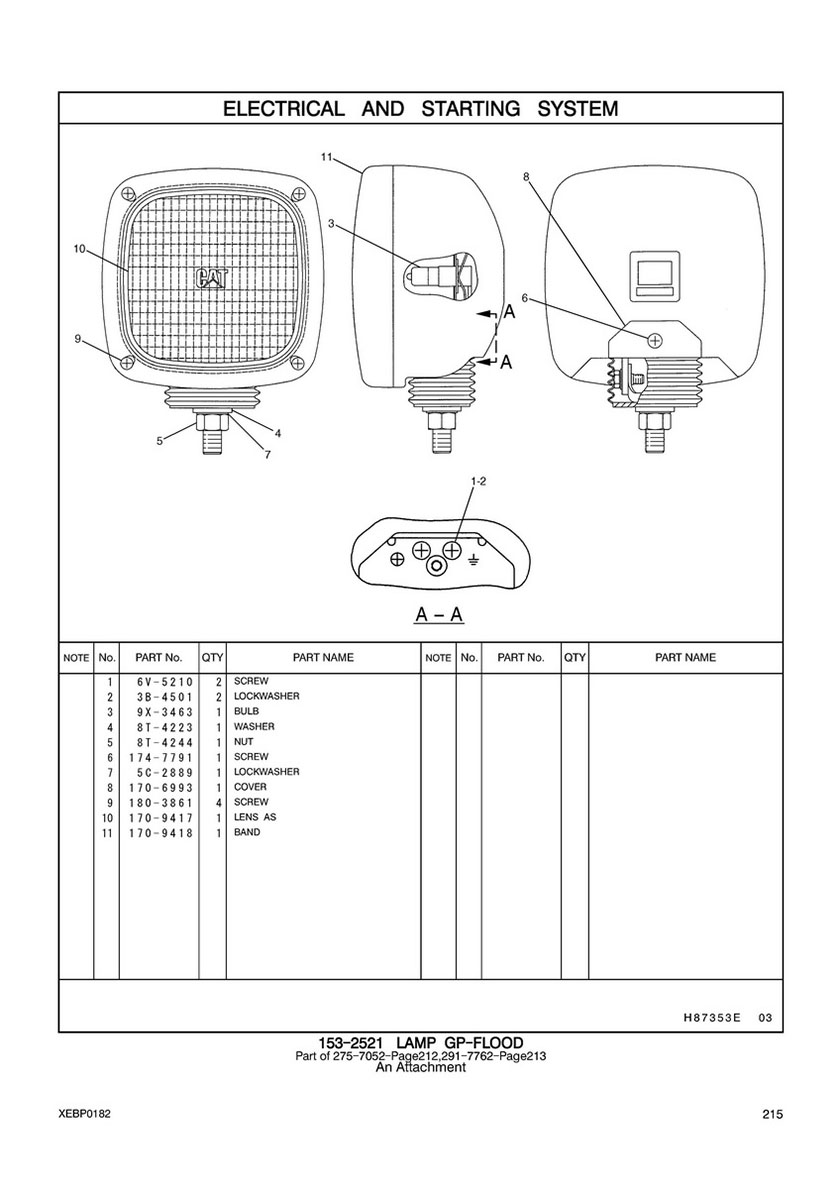 ELECTRICAL AND STARTING SYSTEM

11
8
3
10
CAT
6
A
A
9
5
4
7
1-2
A – A

| NOTE | No. | PART No. | QTY | PART NAME | NOTE | No. | PART No. | QTY | PART NAME |
|---|---|---|---|---|---|---|---|---|---|
| | 1 | 6V-5210 | 2 | SCREW | | | | | |
| | 2 | 3B-4501 | 2 | LOCKWASHER | | | | | |
| | 3 | 9X-3463 | 1 | BULB | | | | | |
| | 4 | 8T-4223 | 1 | WASHER | | | | | |
| | 5 | 8T-4244 | 1 | NUT | | | | | |
| | 6 | 174-7791 | 1 | SCREW | | | | | |
| | 7 | 5C-2889 | 1 | LOCKWASHER | | | | | |
| | 8 | 170-6993 | 1 | COVER | | | | | |
| | 9 | 180-3861 | 4 | SCREW | | | | | |
| | 10 | 170-9417 | 1 | LENS AS | | | | | |
| | 11 | 170-9418 | 1 | BAND | | | | | |

H87353E 03

153-2521 LAMP GP-FLOOD
Part of 275-7052-Page212,291-7762-Page213
An Attachment

XEBP0182
215