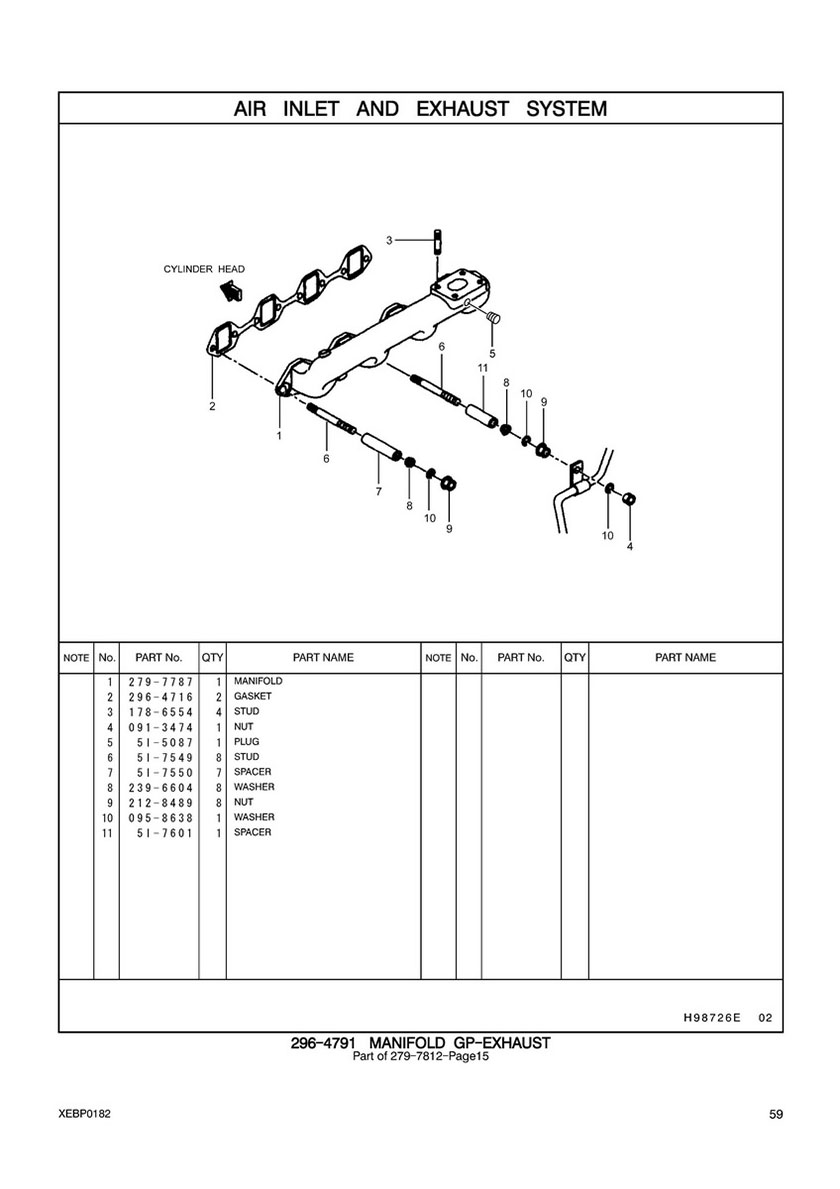 AIR INLET AND EXHAUST SYSTEM

CYLINDER HEAD

3
5
6
11
8
10
9
2
1
6
7
8
10
9
10
4

| NOTE | No. | PART No. | QTY | PART NAME | NOTE | No. | PART No. | QTY | PART NAME |
|---|---|---|---|---|---|---|---|---|---|
| | 1 | 279-7787 | 1 | MANIFOLD | | | | | |
| | 2 | 296-4716 | 2 | GASKET | | | | | |
| | 3 | 178-6554 | 4 | STUD | | | | | |
| | 4 | 091-3474 | 1 | NUT | | | | | |
| | 5 | 5I-5087 | 1 | PLUG | | | | | |
| | 6 | 5I-7549 | 8 | STUD | | | | | |
| | 7 | 5I-7550 | 7 | SPACER | | | | | |
| | 8 | 239-6604 | 8 | WASHER | | | | | |
| | 9 | 212-8489 | 8 | NUT | | | | | |
| | 10 | 095-8638 | 1 | WASHER | | | | | |
| | 11 | 5I-7601 | 1 | SPACER | | | | | |

H98726E 02

296-4791 MANIFOLD GP-EXHAUST
Part of 279-7812-Page15

XEBP0182

59