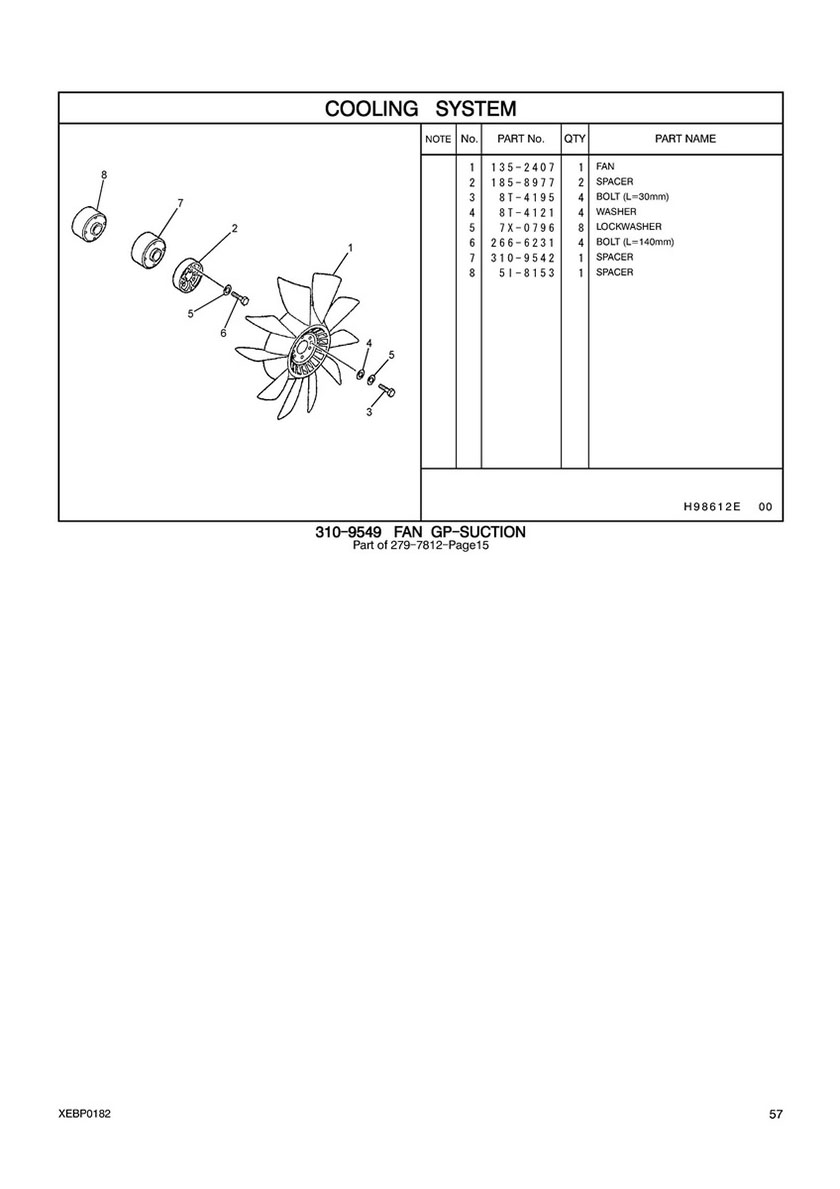 COOLING SYSTEM

8
7
2
1
5
6
4
5
3

| NOTE | No. | PART No. | QTY | PART NAME |
|---|---|---|---|---|
| | 1 | 135-2407 | 1 | FAN |
| | 2 | 185-8977 | 2 | SPACER |
| | 3 | 8T-4195 | 4 | BOLT (L=30mm) |
| | 4 | 8T-4121 | 4 | WASHER |
| | 5 | 7X-0796 | 8 | LOCKWASHER |
| | 6 | 266-6231 | 4 | BOLT (L=140mm) |
| | 7 | 310-9542 | 1 | SPACER |
| | 8 | 5I-8153 | 1 | SPACER |

H98612E 00

310-9549 FAN GP-SUCTION
Part of 279-7812-Page15

XEBP0182

57