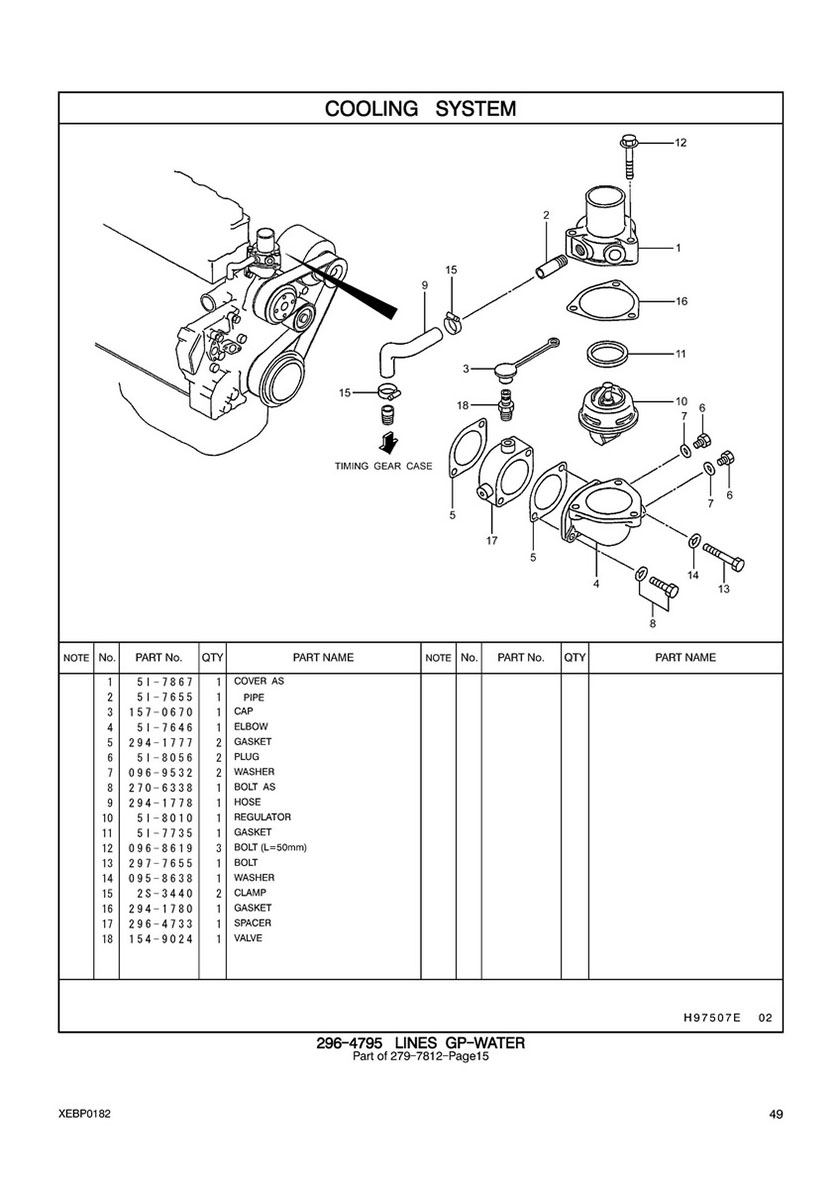 COOLING SYSTEM

12
2
1
15
9
16
3
11
15
18
10
7
6
TIMING GEAR CASE
7
6
5
17
5
4
14
13
8

| NOTE | No. | PART No. | QTY | PART NAME | NOTE | No. | PART No. | QTY | PART NAME |
|---|---|---|---|---|---|---|---|---|---|
| | 1 | 5I-7867 | 1 | COVER AS | | | | | |
| | 2 | 5I-7655 | 1 | PIPE | | | | | |
| | 3 | 157-0670 | 1 | CAP | | | | | |
| | 4 | 5I-7646 | 1 | ELBOW | | | | | |
| | 5 | 294-1777 | 2 | GASKET | | | | | |
| | 6 | 5I-8056 | 2 | PLUG | | | | | |
| | 7 | 096-9532 | 2 | WASHER | | | | | |
| | 8 | 270-6338 | 1 | BOLT AS | | | | | |
| | 9 | 294-1778 | 1 | HOSE | | | | | |
| | 10 | 5I-8010 | 1 | REGULATOR | | | | | |
| | 11 | 5I-7735 | 1 | GASKET | | | | | |
| | 12 | 096-8619 | 3 | BOLT (L=50mm) | | | | | |
| | 13 | 297-7655 | 1 | BOLT | | | | | |
| | 14 | 095-8638 | 1 | WASHER | | | | | |
| | 15 | 2S-3440 | 2 | CLAMP | | | | | |
| | 16 | 294-1780 | 1 | GASKET | | | | | |
| | 17 | 296-4733 | 1 | SPACER | | | | | |
| | 18 | 154-9024 | 1 | VALVE | | | | | |

H97507E 02

296-4795 LINES GP-WATER
Part of 279-7812-Page15

XEBP0182

49