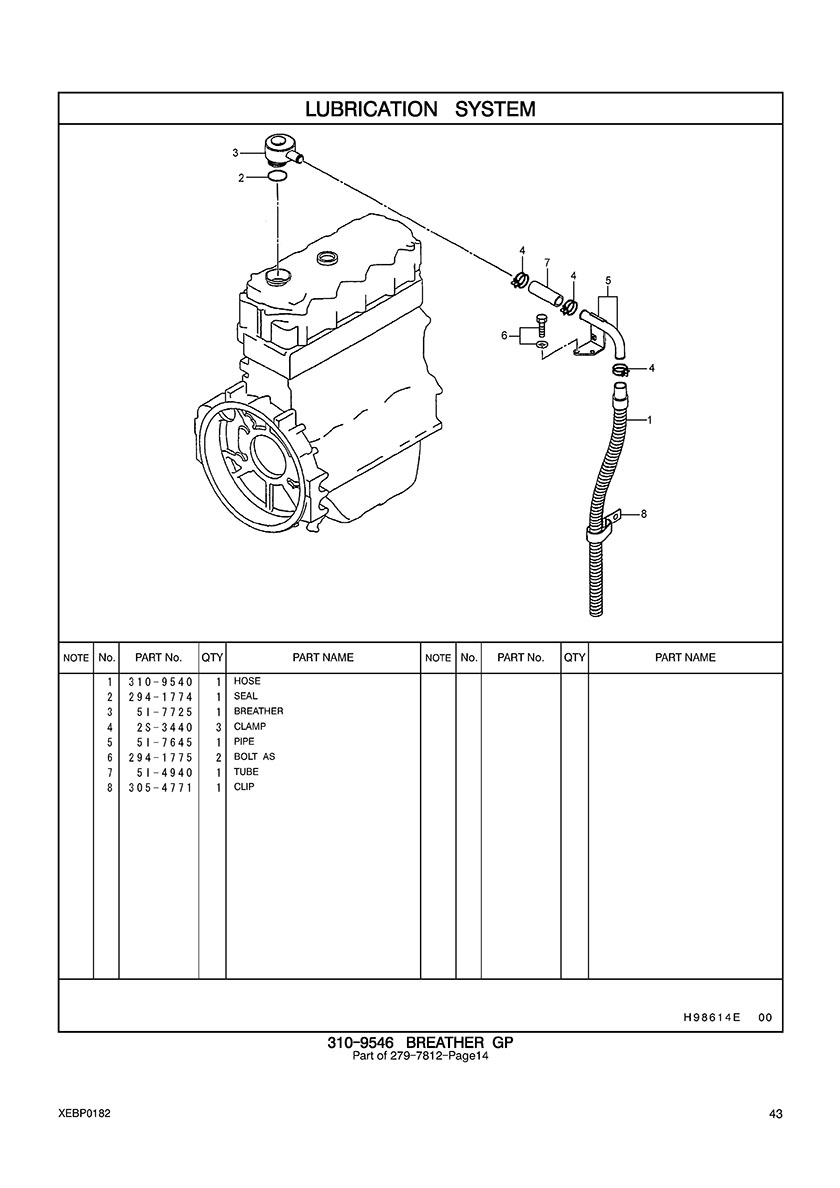 LUBRICATION SYSTEM

3
2
4
7
4
5
6
4
1
8

| NOTE | No. | PART No. | QTY | PART NAME | NOTE | No. | PART No. | QTY | PART NAME |
|---|---|---|---|---|---|---|---|---|---|
| | 1 | 310-9540 | 1 | HOSE | | | | | |
| | 2 | 294-1774 | 1 | SEAL | | | | | |
| | 3 | 5I-7725 | 1 | BREATHER | | | | | |
| | 4 | 2S-3440 | 3 | CLAMP | | | | | |
| | 5 | 5I-7645 | 1 | PIPE | | | | | |
| | 6 | 294-1775 | 2 | BOLT AS | | | | | |
| | 7 | 5I-4940 | 1 | TUBE | | | | | |
| | 8 | 305-4771 | 1 | CLIP | | | | | |

H98614E 00

310-9546 BREATHER GP
Part of 279-7812-Page14

XEBP0182

43