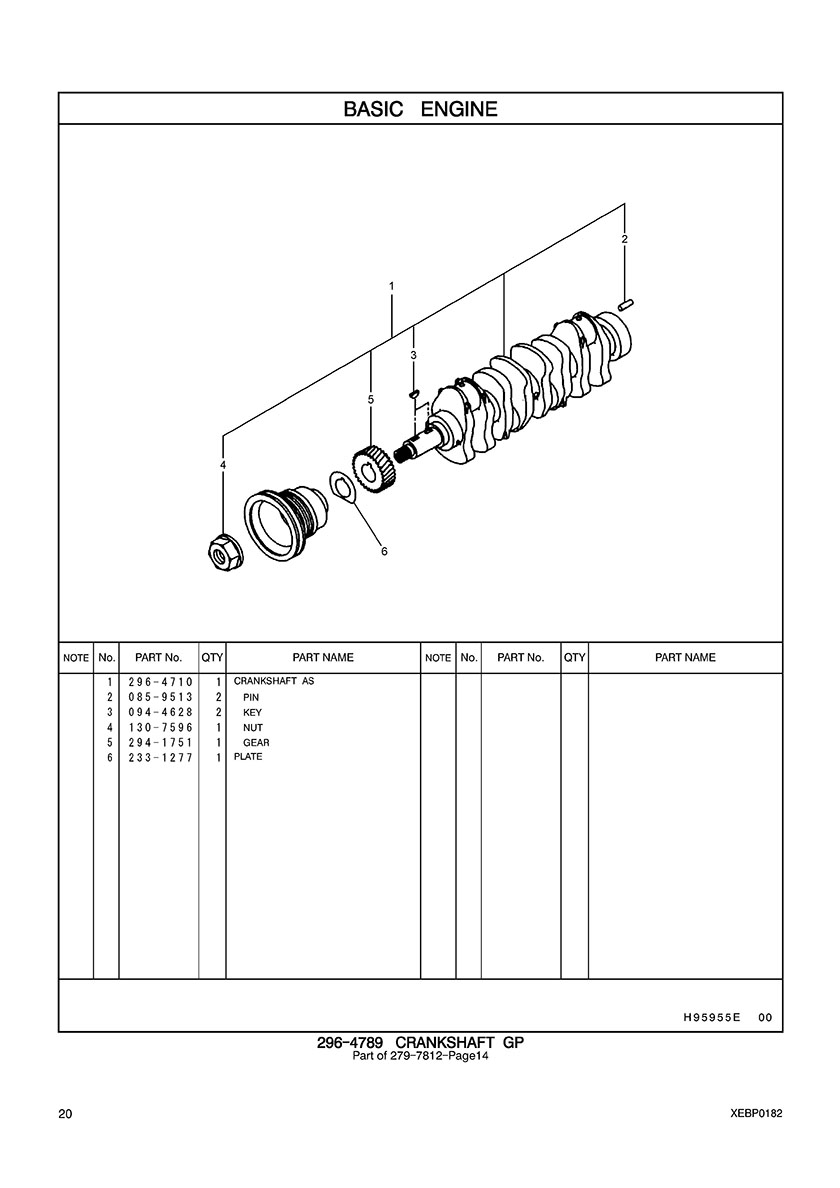 BASIC ENGINE

2
1
3
5
4
6

| NOTE | No. | PART No. | QTY | PART NAME | NOTE | No. | PART No. | QTY | PART NAME |
|---|---|---|---|---|---|---|---|---|---|
| | 1 | 296-4710 | 1 | CRANKSHAFT AS | | | | | |
| | 2 | 085-9513 | 2 | PIN | | | | | |
| | 3 | 094-4628 | 2 | KEY | | | | | |
| | 4 | 130-7596 | 1 | NUT | | | | | |
| | 5 | 294-1751 | 1 | GEAR | | | | | |
| | 6 | 233-1277 | 1 | PLATE | | | | | |

H95955E 00

296-4789 CRANKSHAFT GP
Part of 279-7812-Page14

20

XEBP0182