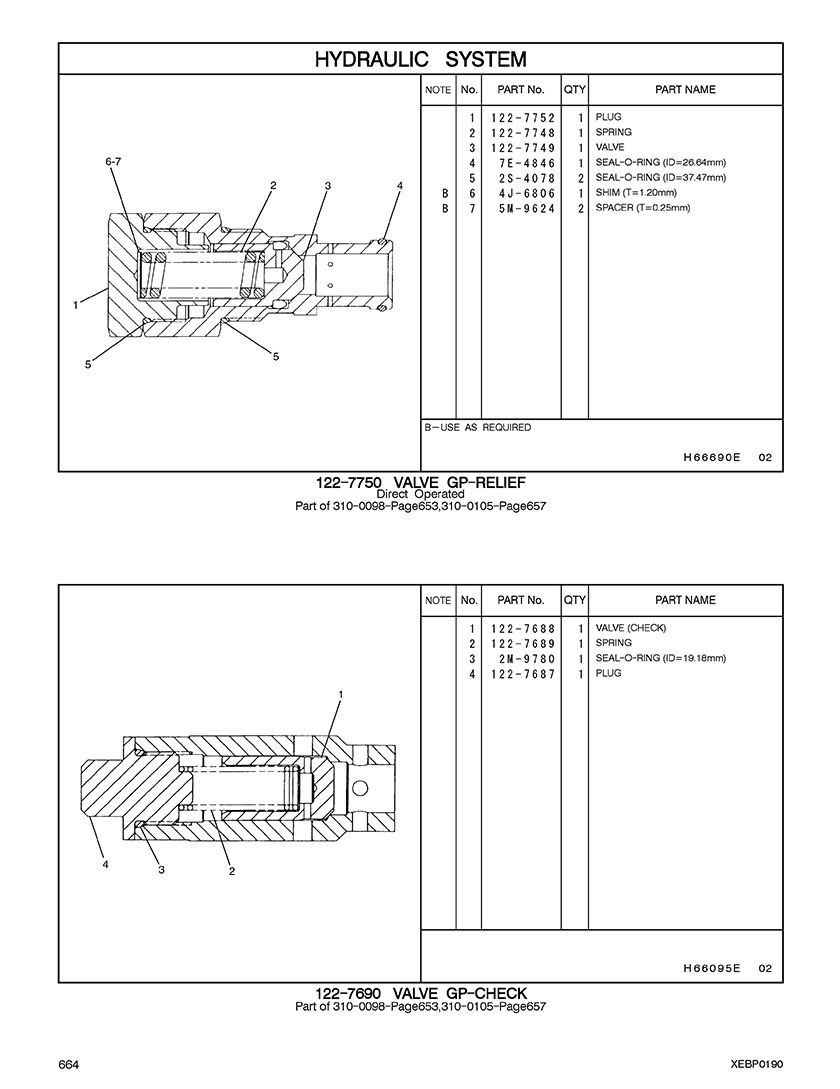 HYDRAULIC SYSTEM

6-7
2
3
4
1
5
5

| NOTE | No. | PART No. | QTY | PART NAME |
|---|---|---|---|---|
| | 1 | 122-7752 | 1 | PLUG |
| | 2 | 122-7748 | 1 | SPRING |
| | 3 | 122-7749 | 1 | VALVE |
| | 4 | 7E-4846 | 1 | SEAL-O-RING (ID=26.64mm) |
| | 5 | 2S-4078 | 2 | SEAL-O-RING (ID=37.47mm) |
| B | 6 | 4J-6806 | 1 | SHIM (T=1.20mm) |
| B | 7 | 5M-9624 | 2 | SPACER (T=0.25mm) |

B-USE AS REQUIRED

H66690E 02

122-7750 VALVE GP-RELIEF
Direct Operated
Part of 310-0098-Page653,310-0105-Page657

1
4
3
2

| NOTE | No. | PART No. | QTY | PART NAME |
|---|---|---|---|---|
| | 1 | 122-7688 | 1 | VALVE (CHECK) |
| | 2 | 122-7689 | 1 | SPRING |
| | 3 | 2M-9780 | 1 | SEAL-O-RING (ID=19.18mm) |
| | 4 | 122-7687 | 1 | PLUG |

H66095E 02

122-7690 VALVE GP-CHECK
Part of 310-0098-Page653,310-0105-Page657

664

XEBP0190