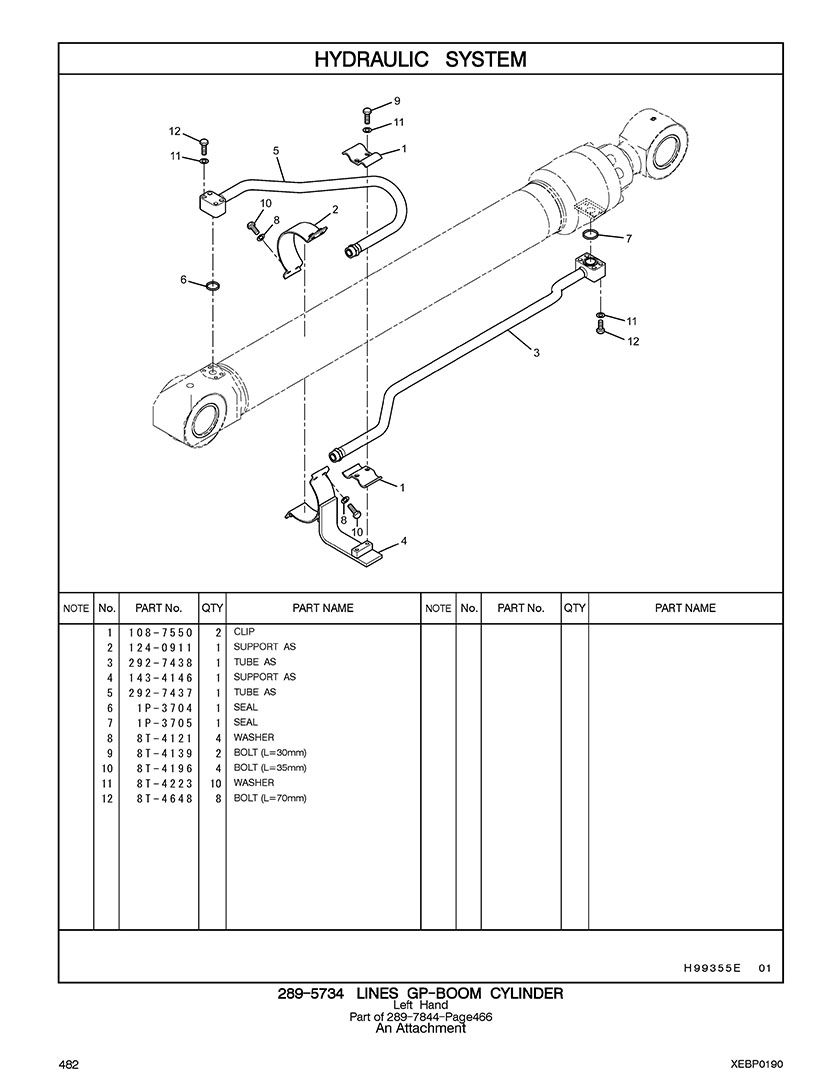 HYDRAULIC SYSTEM

9
11
12
11
5
1
10
8
2
7
6
11
12
3
1
8
10
4

| NOTE | No. | PART No. | QTY | PART NAME | NOTE | No. | PART No. | QTY | PART NAME |
|---|---|---|---|---|---|---|---|---|---|
| | 1 | 108-7550 | 2 | CLIP | | | | | |
| | 2 | 124-0911 | 1 | SUPPORT AS | | | | | |
| | 3 | 292-7438 | 1 | TUBE AS | | | | | |
| | 4 | 143-4146 | 1 | SUPPORT AS | | | | | |
| | 5 | 292-7437 | 1 | TUBE AS | | | | | |
| | 6 | 1P-3704 | 1 | SEAL | | | | | |
| | 7 | 1P-3705 | 1 | SEAL | | | | | |
| | 8 | 8T-4121 | 4 | WASHER | | | | | |
| | 9 | 8T-4139 | 2 | BOLT (L=30mm) | | | | | |
| | 10 | 8T-4196 | 4 | BOLT (L=35mm) | | | | | |
| | 11 | 8T-4223 | 10 | WASHER | | | | | |
| | 12 | 8T-4648 | 8 | BOLT (L=70mm) | | | | | |

H99355E 01

289-5734 LINES GP-BOOM CYLINDER
Left Hand
Part of 289-7844-Page466
An Attachment

482

XEBP0190