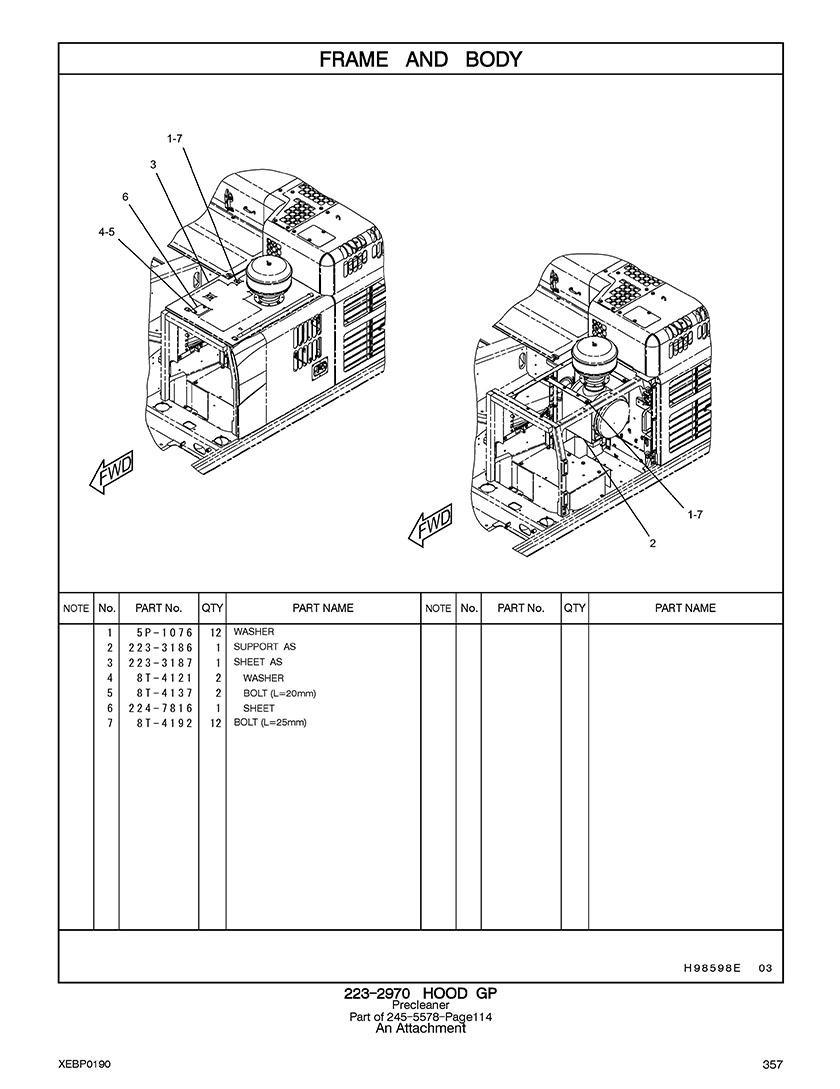 FRAME AND BODY

1-7
3
6
4-5
FWD
FWD
1-7
2

| NOTE | No. | PART No. | QTY | PART NAME | NOTE | No. | PART No. | QTY | PART NAME |
|---|---|---|---|---|---|---|---|---|---|
| | 1 | 5P-1076 | 12 | WASHER | | | | | |
| | 2 | 223-3186 | 1 | SUPPORT AS | | | | | |
| | 3 | 223-3187 | 1 | SHEET AS | | | | | |
| | 4 | 8T-4121 | 2 | WASHER | | | | | |
| | 5 | 8T-4137 | 2 | BOLT (L=20mm) | | | | | |
| | 6 | 224-7816 | 1 | SHEET | | | | | |
| | 7 | 8T-4192 | 12 | BOLT (L=25mm) | | | | | |

H98598E 03

223-2970 HOOD GP
Precleaner
Part of 245-5578-Page114
An Attachment

XEBP0190

357