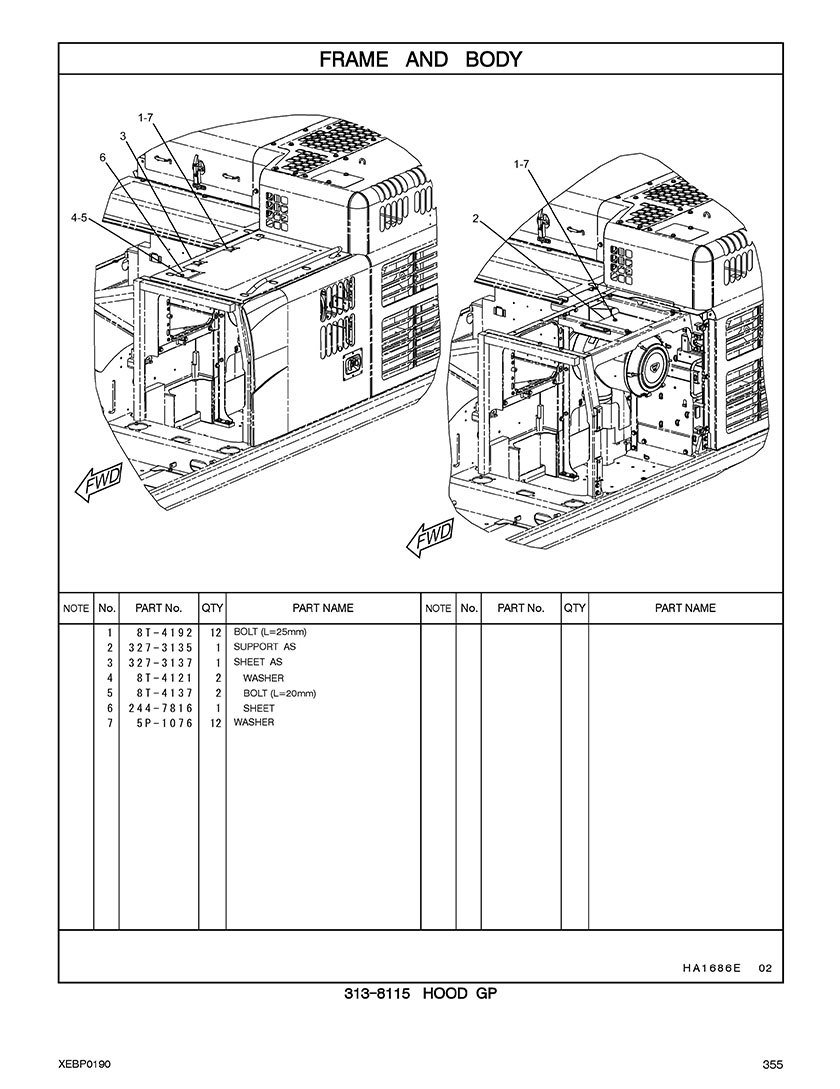 FRAME AND BODY

1-7
3
6
4-5
FWD

1-7
2
FWD

| NOTE | No. | PART No. | QTY | PART NAME | NOTE | No. | PART No. | QTY | PART NAME |
|---|---|---|---|---|---|---|---|---|---|
| | 1 | 8T-4192 | 12 | BOLT (L=25mm) | | | | | |
| | 2 | 327-3135 | 1 | SUPPORT AS | | | | | |
| | 3 | 327-3137 | 1 | SHEET AS | | | | | |
| | 4 | 8T-4121 | 2 | WASHER | | | | | |
| | 5 | 8T-4137 | 2 | BOLT (L=20mm) | | | | | |
| | 6 | 244-7816 | 1 | SHEET | | | | | |
| | 7 | 5P-1076 | 12 | WASHER | | | | | |

HA1686E 02

313-8115 HOOD GP

XEBP0190

355