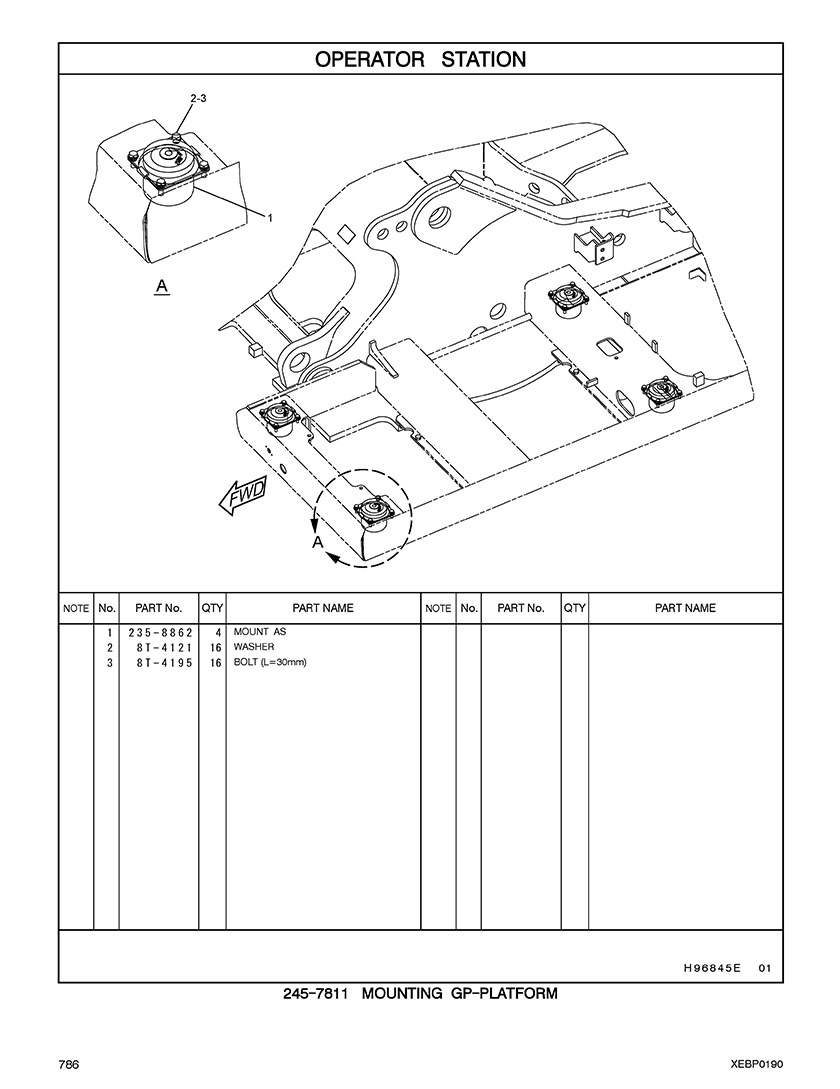 OPERATOR STATION

2-3

1

A

FWD

A

| NOTE | No. | PART No. | QTY | PART NAME | NOTE | No. | PART No. | QTY | PART NAME |
|---|---|---|---|---|---|---|---|---|---|
| | 1 | 235-8862 | 4 | MOUNT AS | | | | | |
| | 2 | 8T-4121 | 16 | WASHER | | | | | |
| | 3 | 8T-4195 | 16 | BOLT (L=30mm) | | | | | |

H96845E 01

245-7811 MOUNTING GP-PLATFORM

786

XEBP0190