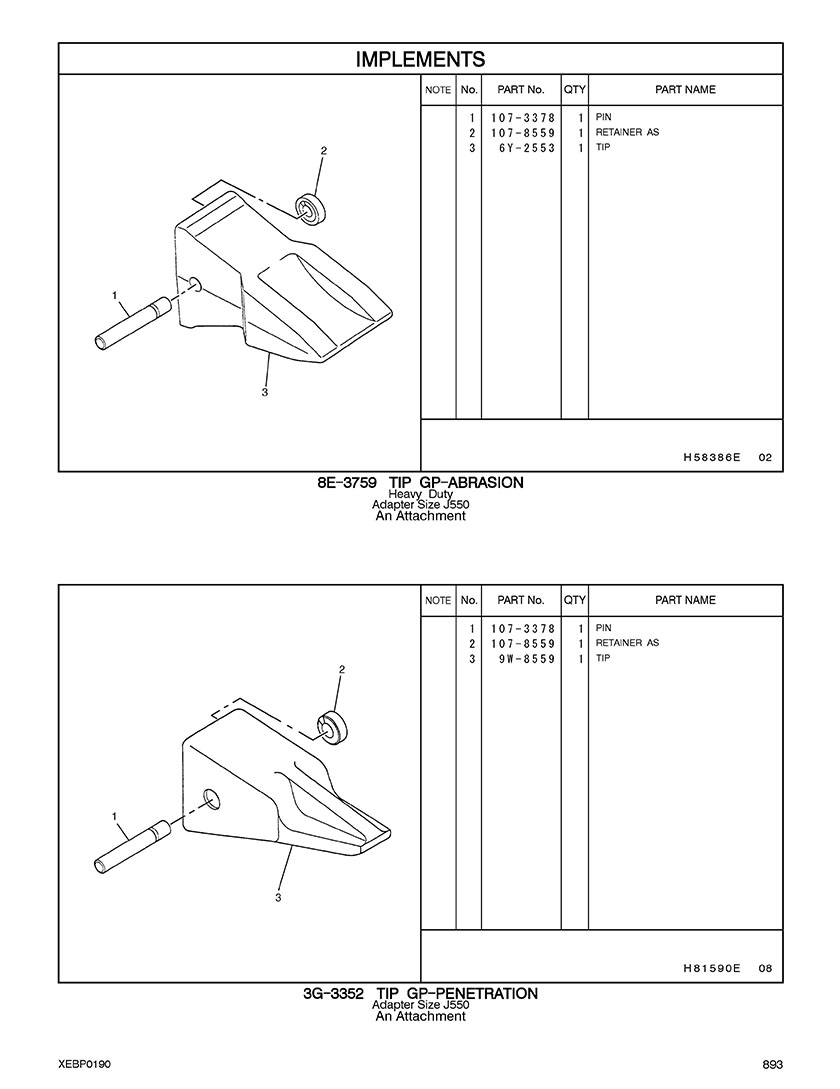 IMPLEMENTS

2

1

3

| NOTE | No. | PART No. | QTY | PART NAME |
|---|---|---|---|---|
| | 1 | 107-3378 | 1 | PIN |
| | 2 | 107-8559 | 1 | RETAINER AS |
| | 3 | 6Y-2553 | 1 | TIP |

H58386E 02

8E-3759 TIP GP-ABRASION
Heavy Duty
Adapter Size J550
An Attachment

2

1

3

| NOTE | No. | PART No. | QTY | PART NAME |
|---|---|---|---|---|
| | 1 | 107-3378 | 1 | PIN |
| | 2 | 107-8559 | 1 | RETAINER AS |
| | 3 | 9W-8559 | 1 | TIP |

H81590E 08

3G-3352 TIP GP-PENETRATION
Adapter Size J550
An Attachment

XEBP0190

893