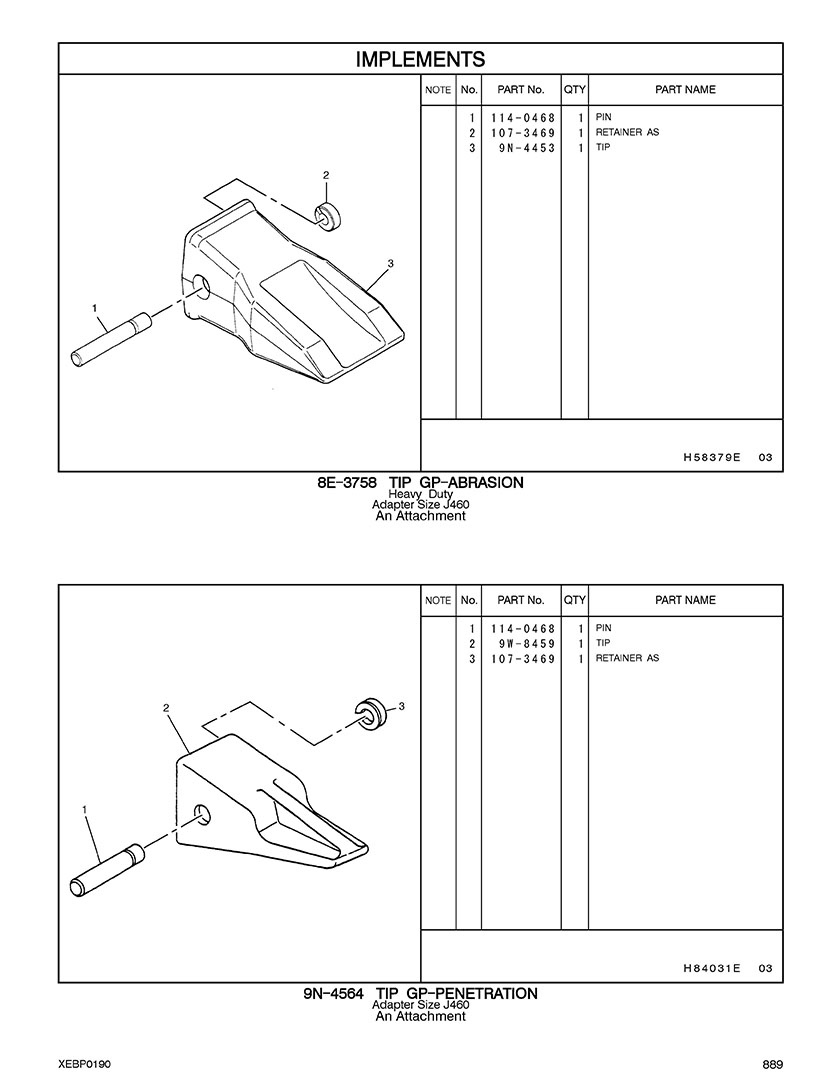 IMPLEMENTS

2
3
1

| NOTE | No. | PART No. | QTY | PART NAME |
|---|---|---|---|---|
| | 1 | 114-0468 | 1 | PIN |
| | 2 | 107-3469 | 1 | RETAINER AS |
| | 3 | 9N-4453 | 1 | TIP |

H58379E 03

8E-3758 TIP GP-ABRASION
Heavy Duty
Adapter Size J460
An Attachment

2
3
1

| NOTE | No. | PART No. | QTY | PART NAME |
|---|---|---|---|---|
| | 1 | 114-0468 | 1 | PIN |
| | 2 | 9W-8459 | 1 | TIP |
| | 3 | 107-3469 | 1 | RETAINER AS |

H84031E 03

9N-4564 TIP GP-PENETRATION
Adapter Size J460
An Attachment

XEBP0190

889