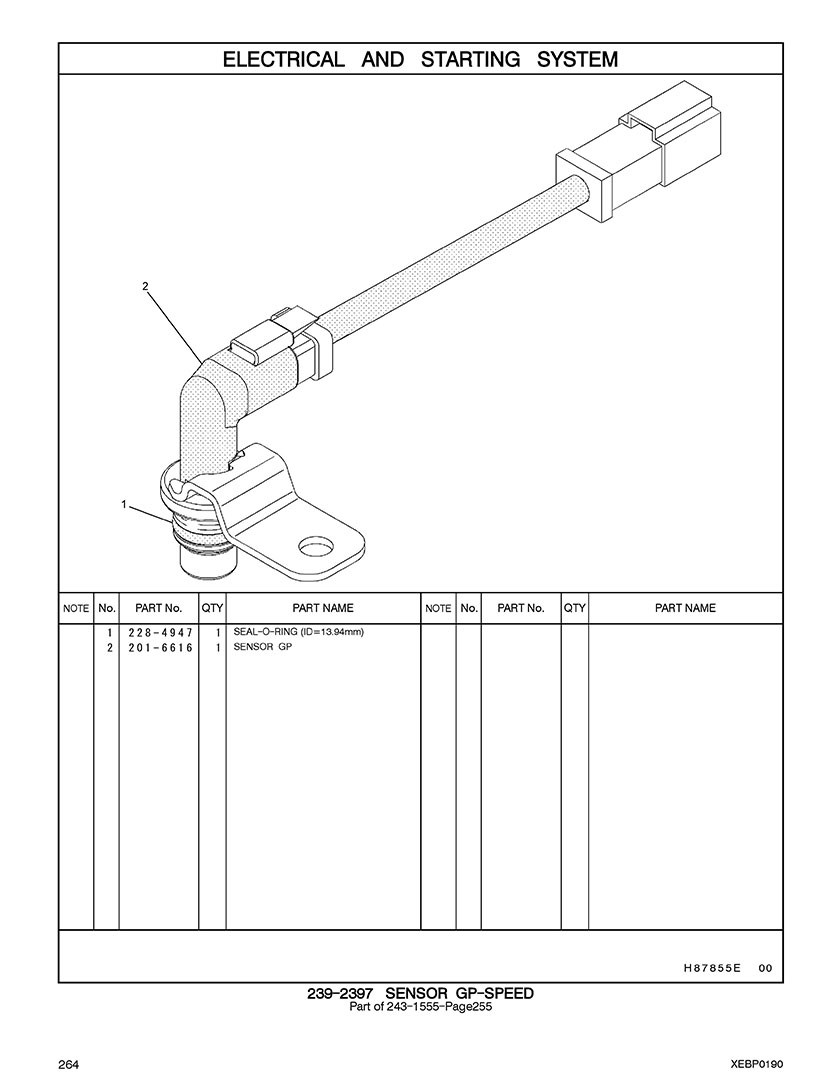 ELECTRICAL AND STARTING SYSTEM

2

1

| NOTE | No. | PART No. | QTY | PART NAME | NOTE | No. | PART No. | QTY | PART NAME |
|---|---|---|---|---|---|---|---|---|---|
| | 1 | 228-4947 | 1 | SEAL-O-RING (ID=13.94mm) | | | | | |
| | 2 | 201-6616 | 1 | SENSOR GP | | | | | |

H87855E 00

239-2397 SENSOR GP-SPEED
Part of 243-1555-Page255

264

XEBP0190