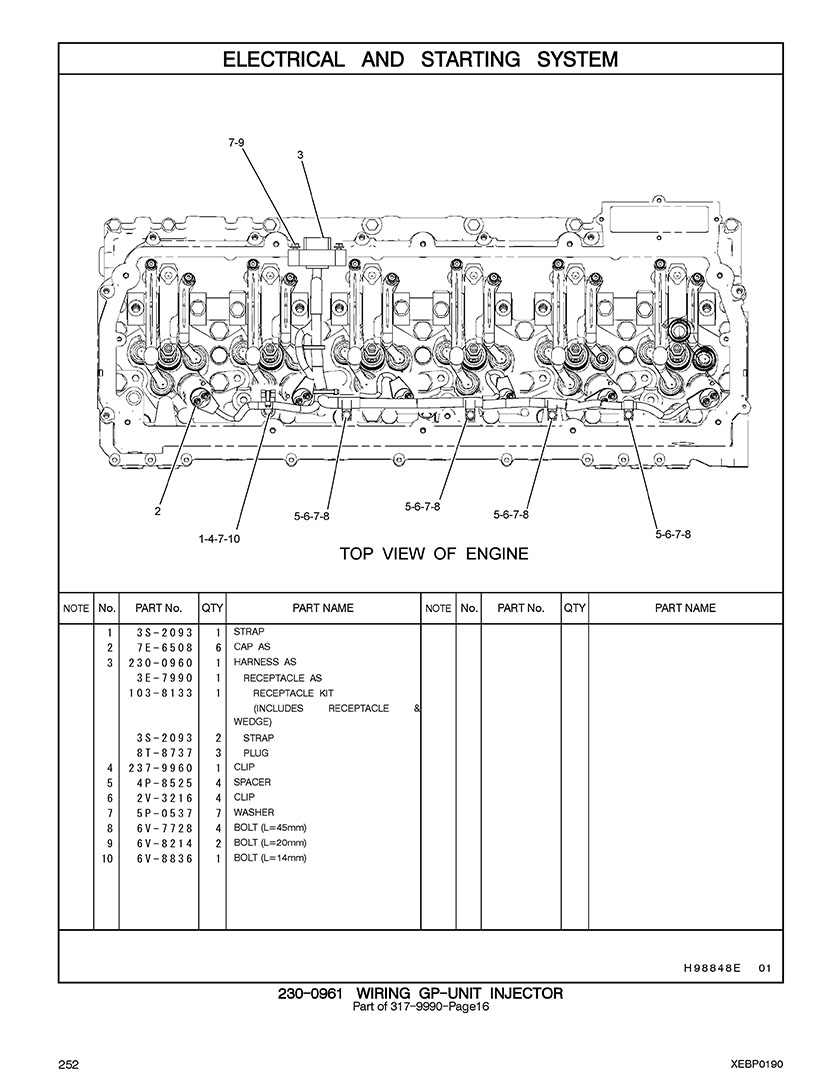 ELECTRICAL AND STARTING SYSTEM

7-9
3
2
1-4-7-10
5-6-7-8
5-6-7-8
5-6-7-8
5-6-7-8

TOP VIEW OF ENGINE

| NOTE | No. | PART No. | QTY | PART NAME | NOTE | No. | PART No. | QTY | PART NAME |
|---|---|---|---|---|---|---|---|---|---|
| | 1 | 3S-2093 | 1 | STRAP | | | | | |
| | 2 | 7E-6508 | 6 | CAP AS | | | | | |
| | 3 | 230-0960 | 1 | HARNESS AS | | | | | |
| | | 3E-7990 | 1 | RECEPTACLE AS | | | | | |
| | | 103-8133 | 1 | RECEPTACLE KIT (INCLUDES RECEPTACLE & WEDGE) | | | | | |
| | | 3S-2093 | 2 | STRAP | | | | | |
| | | 8T-8737 | 3 | PLUG | | | | | |
| | 4 | 237-9960 | 1 | CLIP | | | | | |
| | 5 | 4P-8525 | 4 | SPACER | | | | | |
| | 6 | 2V-3216 | 4 | CLIP | | | | | |
| | 7 | 5P-0537 | 7 | WASHER | | | | | |
| | 8 | 6V-7728 | 4 | BOLT (L=45mm) | | | | | |
| | 9 | 6V-8214 | 2 | BOLT (L=20mm) | | | | | |
| | 10 | 6V-8836 | 1 | BOLT (L=14mm) | | | | | |

H98848E 01

230-0961 WIRING GP-UNIT INJECTOR
Part of 317-9990-Page16

252
XEBP0190