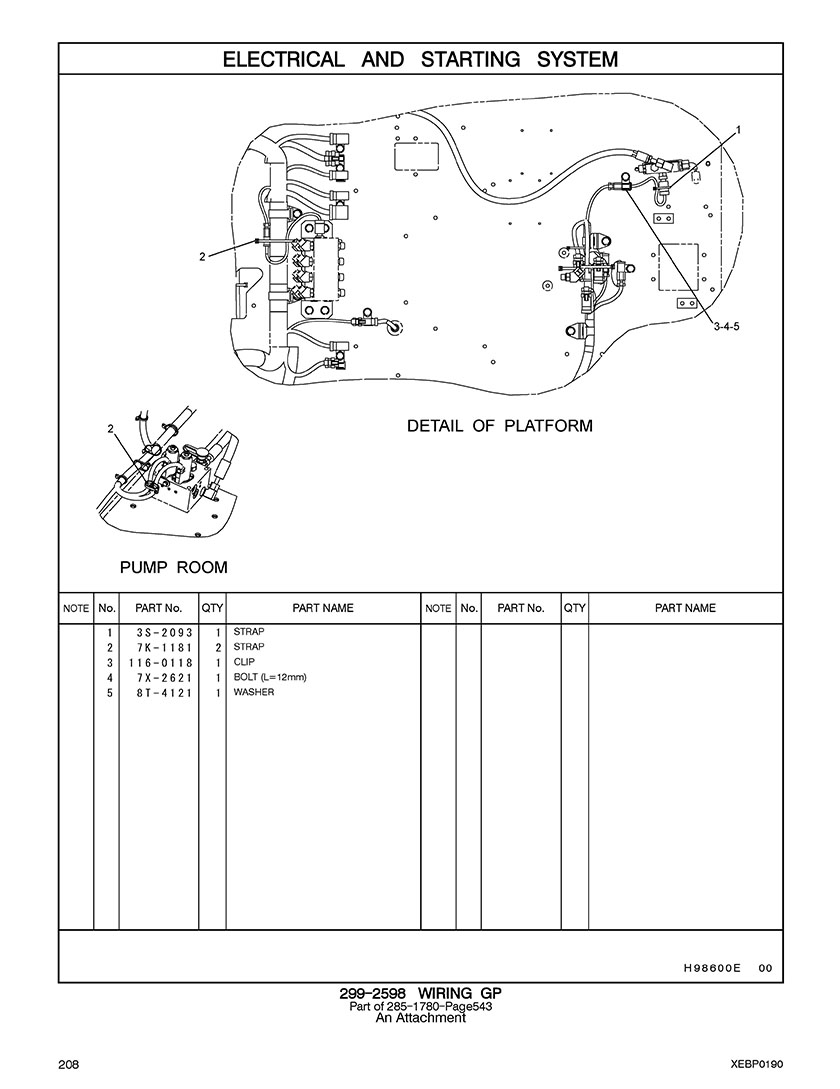 ELECTRICAL AND STARTING SYSTEM

1

2

3-4-5

DETAIL OF PLATFORM

2

PUMP ROOM

| NOTE | No. | PART No. | QTY | PART NAME | NOTE | No. | PART No. | QTY | PART NAME |
|---|---|---|---|---|---|---|---|---|---|
| | 1 | 3S-2093 | 1 | STRAP | | | | | |
| | 2 | 7K-1181 | 2 | STRAP | | | | | |
| | 3 | 116-0118 | 1 | CLIP | | | | | |
| | 4 | 7X-2621 | 1 | BOLT (L=12mm) | | | | | |
| | 5 | 8T-4121 | 1 | WASHER | | | | | |

H98600E 00

299-2598 WIRING GP
Part of 285-1780-Page543
An Attachment

208

XEBP0190