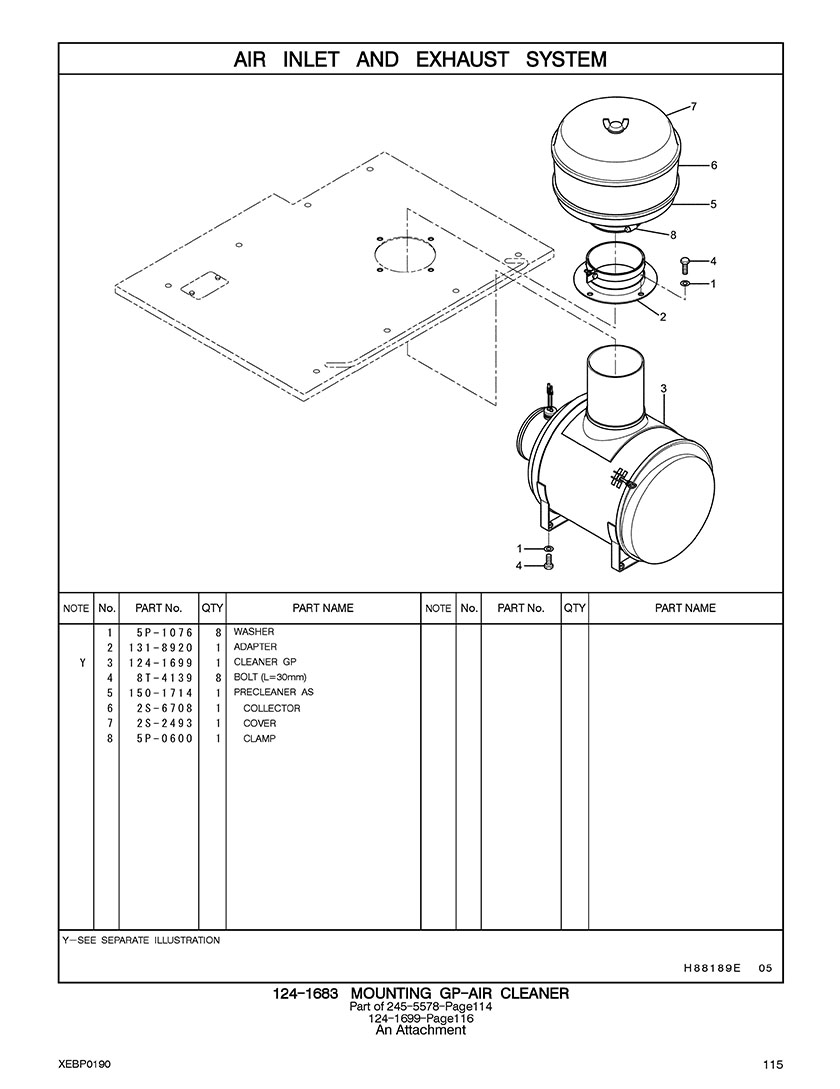 AIR INLET AND EXHAUST SYSTEM

7
6
5
8
4
1
2
3
1
4

| NOTE | No. | PART No. | QTY | PART NAME | NOTE | No. | PART No. | QTY | PART NAME |
|---|---|---|---|---|---|---|---|---|---|
| | 1 | 5P-1076 | 8 | WASHER | | | | | |
| | 2 | 131-8920 | 1 | ADAPTER | | | | | |
| Y | 3 | 124-1699 | 1 | CLEANER GP | | | | | |
| | 4 | 8T-4139 | 8 | BOLT (L=30mm) | | | | | |
| | 5 | 150-1714 | 1 | PRECLEANER AS | | | | | |
| | 6 | 2S-6708 | 1 | COLLECTOR | | | | | |
| | 7 | 2S-2493 | 1 | COVER | | | | | |
| | 8 | 5P-0600 | 1 | CLAMP | | | | | |

Y-SEE SEPARATE ILLUSTRATION

H88189E 05

124-1683 MOUNTING GP-AIR CLEANER
Part of 245-5578-Page114
124-1699-Page116
An Attachment

XEBP0190

115