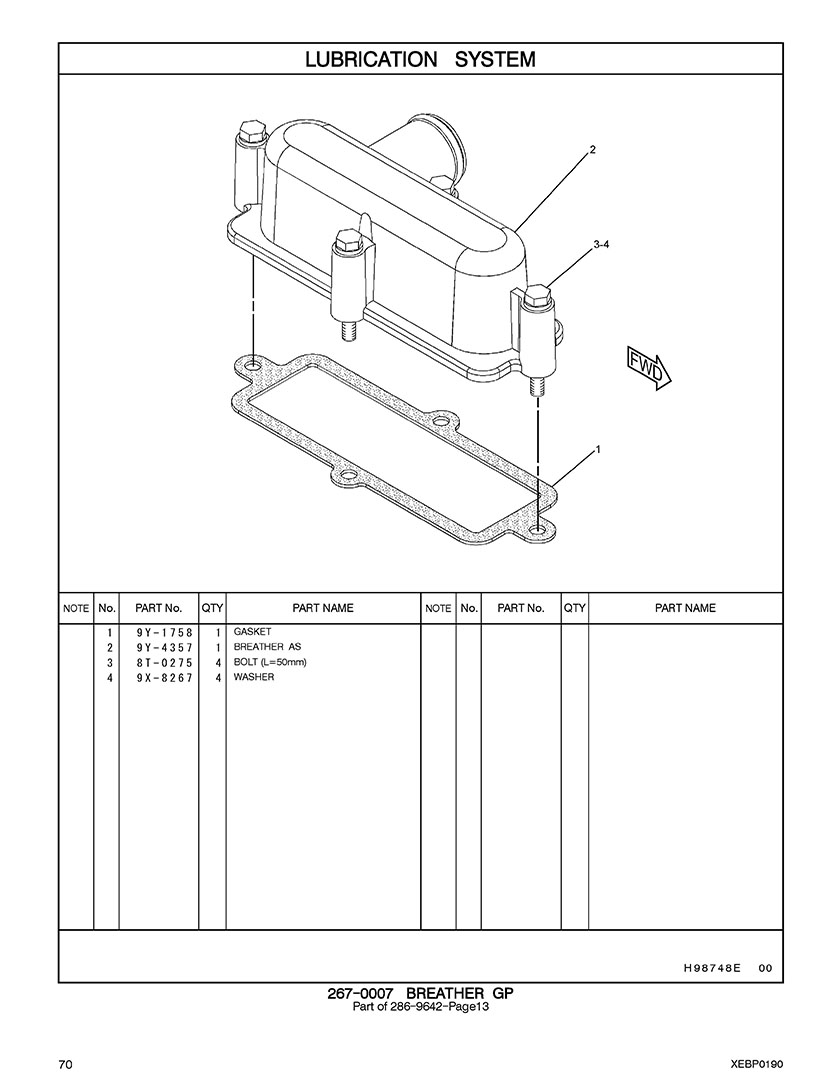 LUBRICATION SYSTEM

2

3-4

FWD

1

| NOTE | No. | PART No. | QTY | PART NAME | NOTE | No. | PART No. | QTY | PART NAME |
|---|---|---|---|---|---|---|---|---|---|
| | 1 | 9Y-1758 | 1 | GASKET | | | | | |
| | 2 | 9Y-4357 | 1 | BREATHER AS | | | | | |
| | 3 | 8T-0275 | 4 | BOLT (L=50mm) | | | | | |
| | 4 | 9X-8267 | 4 | WASHER | | | | | |

H98748E 00

267-0007 BREATHER GP
Part of 286-9642-Page13

70

XEBP0190