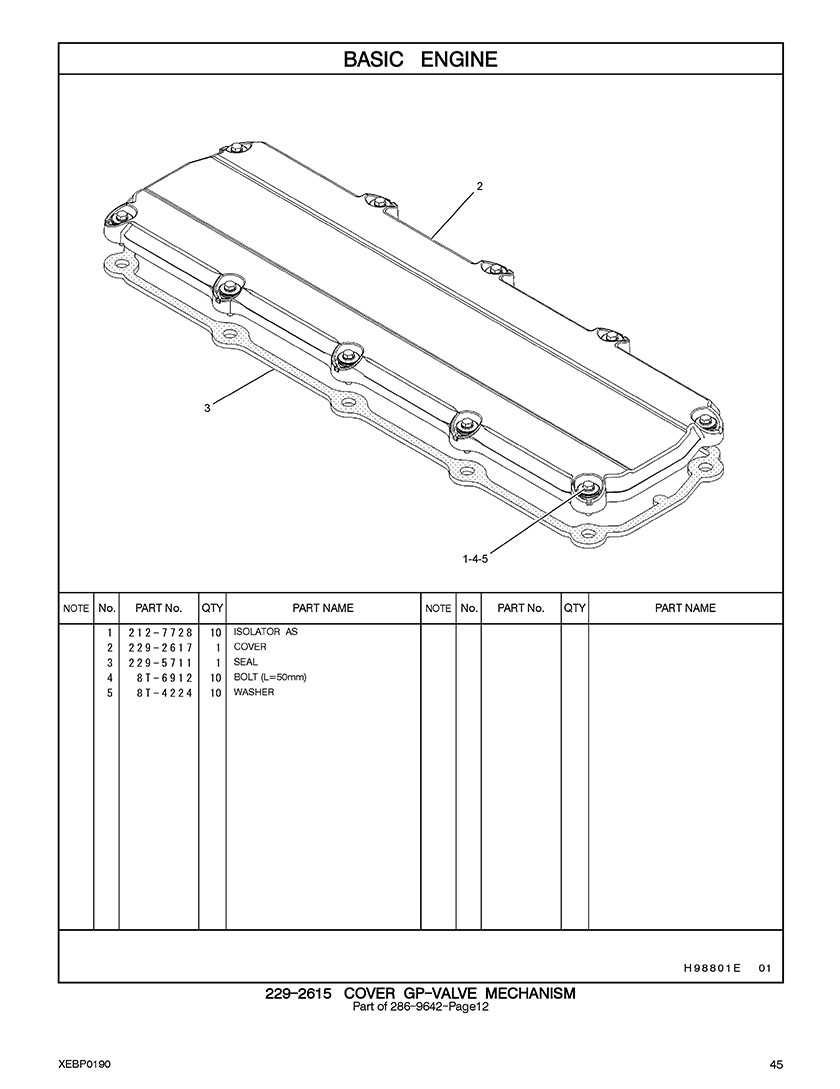 BASIC ENGINE

2

3

1-4-5

| NOTE | No. | PART No. | QTY | PART NAME | NOTE | No. | PART No. | QTY | PART NAME |
|---|---|---|---|---|---|---|---|---|---|
| | 1 | 212-7728 | 10 | ISOLATOR AS | | | | | |
| | 2 | 229-2617 | 1 | COVER | | | | | |
| | 3 | 229-5711 | 1 | SEAL | | | | | |
| | 4 | 8T-6912 | 10 | BOLT (L=50mm) | | | | | |
| | 5 | 8T-4224 | 10 | WASHER | | | | | |

H98801E 01

229-2615 COVER GP-VALVE MECHANISM
Part of 286-9642-Page12

XEBP0190

45