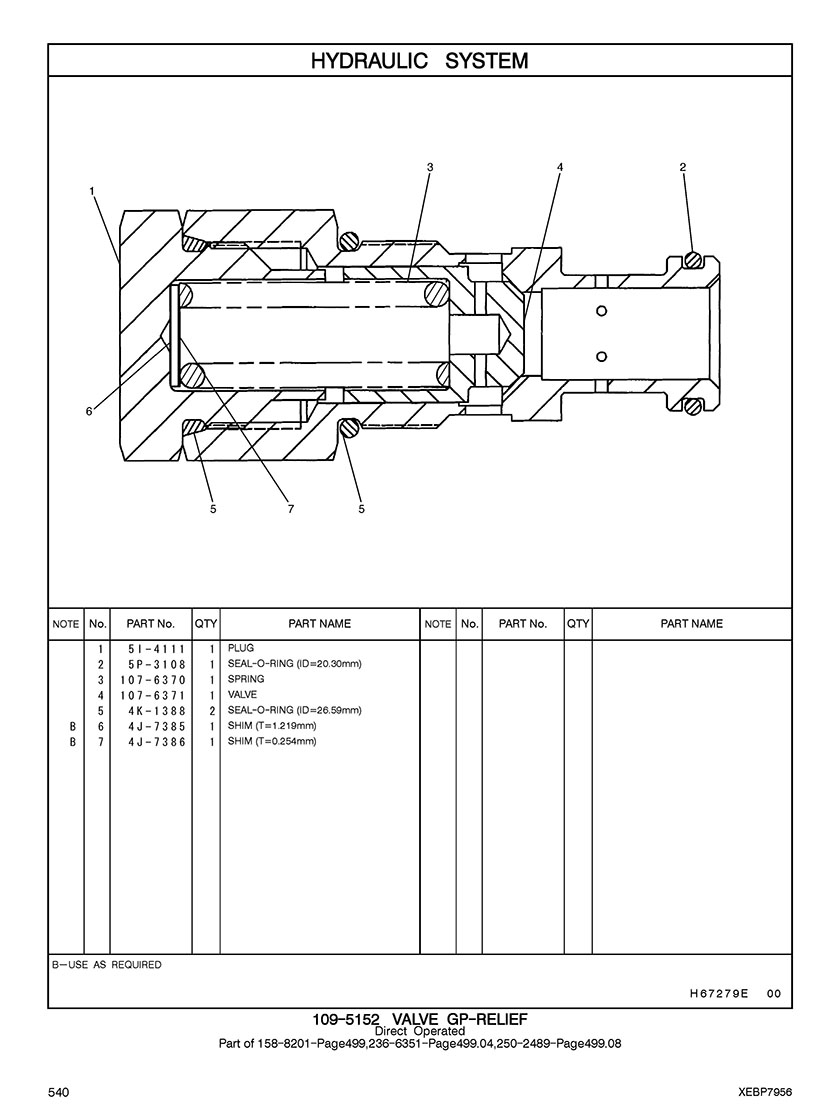 HYDRAULIC SYSTEM

1
3
4
2
6
5
7
5

| NOTE | No. | PART No. | QTY | PART NAME | NOTE | No. | PART No. | QTY | PART NAME |
|---|---|---|---|---|---|---|---|---|---|
| | 1 | 5I-4111 | 1 | PLUG | | | | | |
| | 2 | 5P-3108 | 1 | SEAL-O-RING (ID=20.30mm) | | | | | |
| | 3 | 107-6370 | 1 | SPRING | | | | | |
| | 4 | 107-6371 | 1 | VALVE | | | | | |
| | 5 | 4K-1388 | 2 | SEAL-O-RING (ID=26.59mm) | | | | | |
| B | 6 | 4J-7385 | 1 | SHIM (T=1.219mm) | | | | | |
| B | 7 | 4J-7386 | 1 | SHIM (T=0.254mm) | | | | | |

B-USE AS REQUIRED

H67279E 00

109-5152 VALVE GP-RELIEF
Direct Operated
Part of 158-8201-Page499,236-6351-Page499.04,250-2489-Page499.08

540
XEBP7956