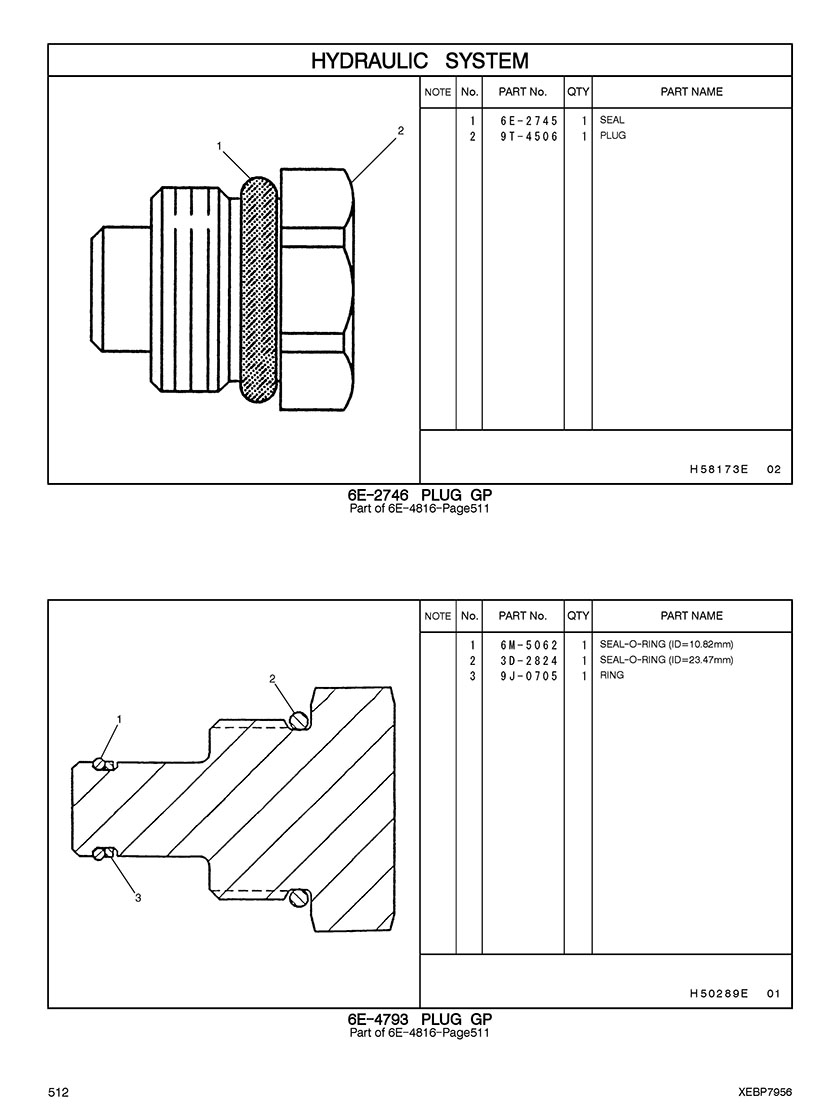 HYDRAULIC SYSTEM

1
2

| NOTE | No. | PART No. | QTY | PART NAME |
|---|---|---|---|---|
| | 1 | 6E-2745 | 1 | SEAL |
| | 2 | 9T-4506 | 1 | PLUG |

H58173E 02

6E-2746 PLUG GP
Part of 6E-4816-Page511

1
2
3

| NOTE | No. | PART No. | QTY | PART NAME |
|---|---|---|---|---|
| | 1 | 6M-5062 | 1 | SEAL-O-RING (ID=10.82mm) |
| | 2 | 3D-2824 | 1 | SEAL-O-RING (ID=23.47mm) |
| | 3 | 9J-0705 | 1 | RING |

H50289E 01

6E-4793 PLUG GP
Part of 6E-4816-Page511

512

XEBP7956