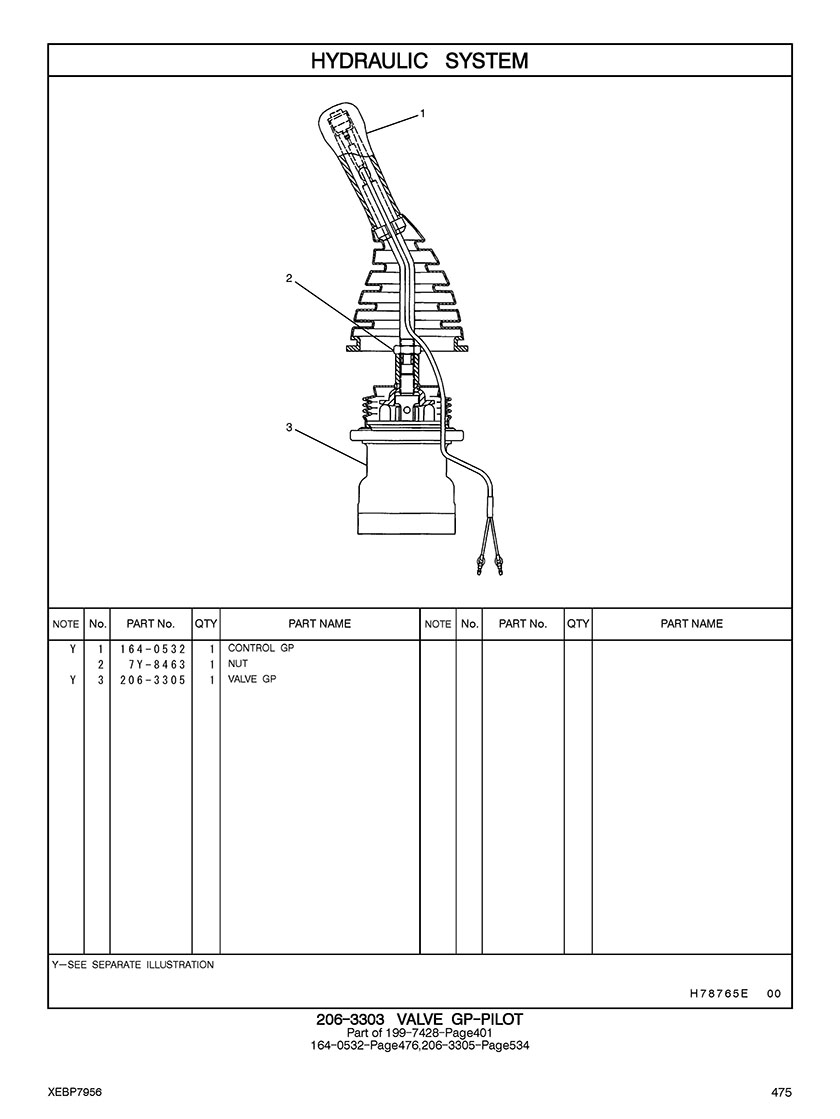 HYDRAULIC SYSTEM

1

2

3

| NOTE | No. | PART No. | QTY | PART NAME | NOTE | No. | PART No. | QTY | PART NAME |
|---|---|---|---|---|---|---|---|---|---|
| Y | 1 | 164-0532 | 1 | CONTROL GP | | | | | |
| | 2 | 7Y-8463 | 1 | NUT | | | | | |
| Y | 3 | 206-3305 | 1 | VALVE GP | | | | | |

Y—SEE SEPARATE ILLUSTRATION

H78765E 00

206-3303 VALVE GP-PILOT
Part of 199-7428-Page401
164-0532-Page476,206-3305-Page534

XEBP7956

475