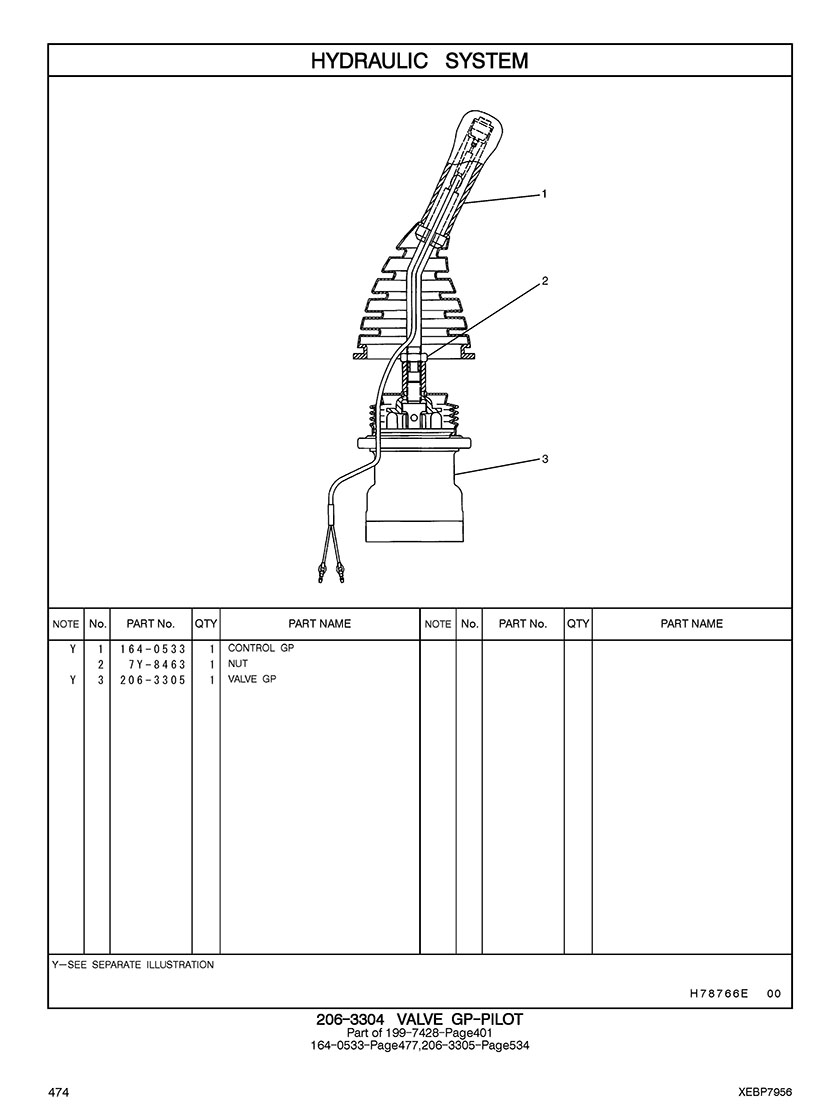 HYDRAULIC SYSTEM

1
2
3

| NOTE | No. | PART No. | QTY | PART NAME | NOTE | No. | PART No. | QTY | PART NAME |
|---|---|---|---|---|---|---|---|---|---|
| Y | 1 | 164-0533 | 1 | CONTROL GP | | | | | |
| | 2 | 7Y-8463 | 1 | NUT | | | | | |
| Y | 3 | 206-3305 | 1 | VALVE GP | | | | | |

Y—SEE SEPARATE ILLUSTRATION

H78766E 00

206-3304 VALVE GP-PILOT
Part of 199-7428-Page401
164-0533-Page477,206-3305-Page534

474

XEBP7956