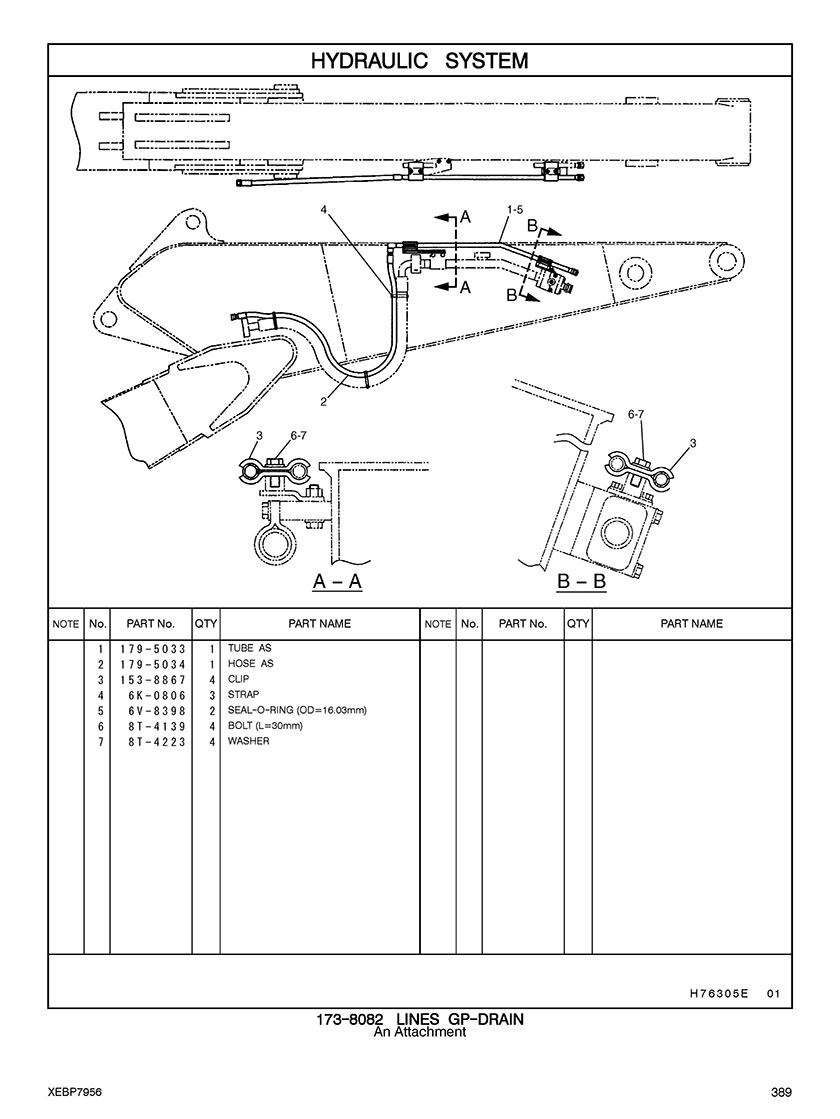 HYDRAULIC SYSTEM

4
A
1-5
B
A
B
2
3
6-7
6-7
3
A – A
B – B

| NOTE | No. | PART No. | QTY | PART NAME | NOTE | No. | PART No. | QTY | PART NAME |
|---|---|---|---|---|---|---|---|---|---|
| | 1 | 179-5033 | 1 | TUBE AS | | | | | |
| | 2 | 179-5034 | 1 | HOSE AS | | | | | |
| | 3 | 153-8867 | 4 | CLIP | | | | | |
| | 4 | 6K-0806 | 3 | STRAP | | | | | |
| | 5 | 6V-8398 | 2 | SEAL-O-RING (OD=16.03mm) | | | | | |
| | 6 | 8T-4139 | 4 | BOLT (L=30mm) | | | | | |
| | 7 | 8T-4223 | 4 | WASHER | | | | | |

H76305E 01

173-8082 LINES GP-DRAIN
An Attachment

XEBP7956

389