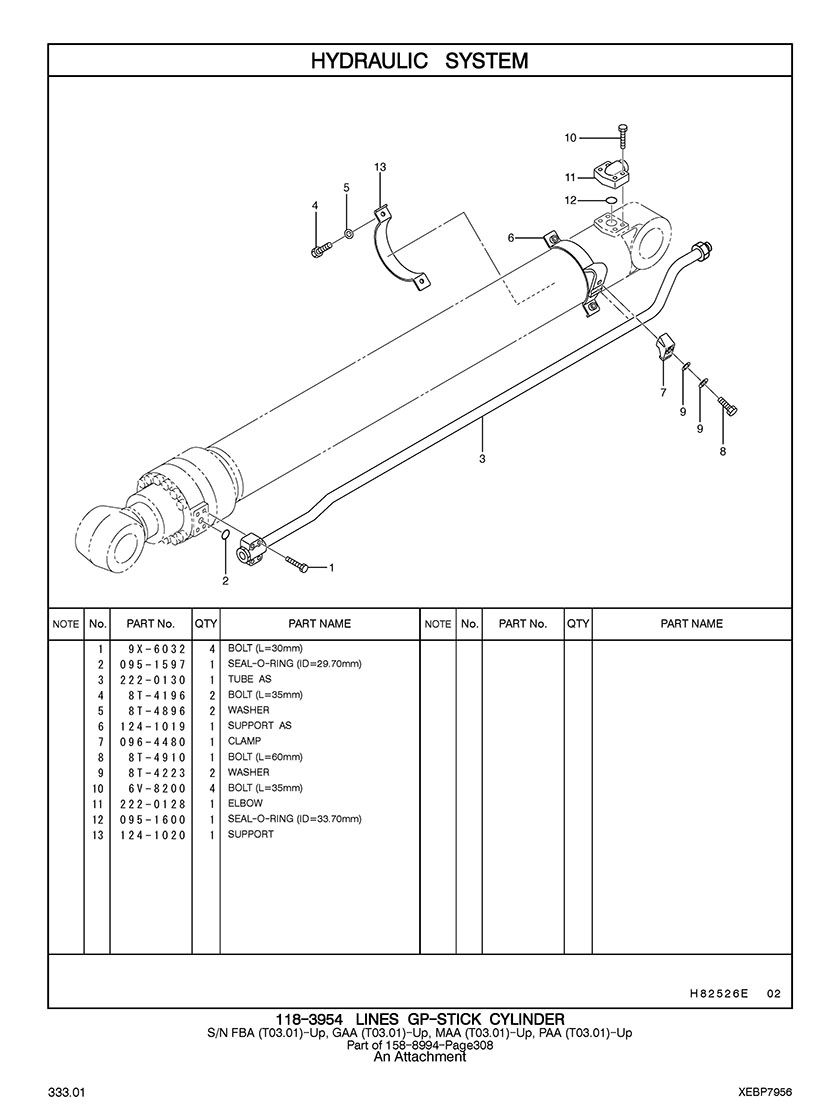 HYDRAULIC SYSTEM

10
11
12
13
5
4
6
7
9
9
8
3
2
1

| NOTE | No. | PART No. | QTY | PART NAME | NOTE | No. | PART No. | QTY | PART NAME |
|---|---|---|---|---|---|---|---|---|---|
| | 1 | 9X-6032 | 4 | BOLT (L=30mm) | | | | | |
| | 2 | 095-1597 | 1 | SEAL-O-RING (ID=29.70mm) | | | | | |
| | 3 | 222-0130 | 1 | TUBE AS | | | | | |
| | 4 | 8T-4196 | 2 | BOLT (L=35mm) | | | | | |
| | 5 | 8T-4896 | 2 | WASHER | | | | | |
| | 6 | 124-1019 | 1 | SUPPORT AS | | | | | |
| | 7 | 096-4480 | 1 | CLAMP | | | | | |
| | 8 | 8T-4910 | 1 | BOLT (L=60mm) | | | | | |
| | 9 | 8T-4223 | 2 | WASHER | | | | | |
| | 10 | 6V-8200 | 4 | BOLT (L=35mm) | | | | | |
| | 11 | 222-0128 | 1 | ELBOW | | | | | |
| | 12 | 095-1600 | 1 | SEAL-O-RING (ID=33.70mm) | | | | | |
| | 13 | 124-1020 | 1 | SUPPORT | | | | | |

H82526E 02

118-3954 LINES GP-STICK CYLINDER
S/N FBA (T03.01)-Up, GAA (T03.01)-Up, MAA (T03.01)-Up, PAA (T03.01)-Up
Part of 158-8994-Page308
An Attachment

333.01

XEBP7956