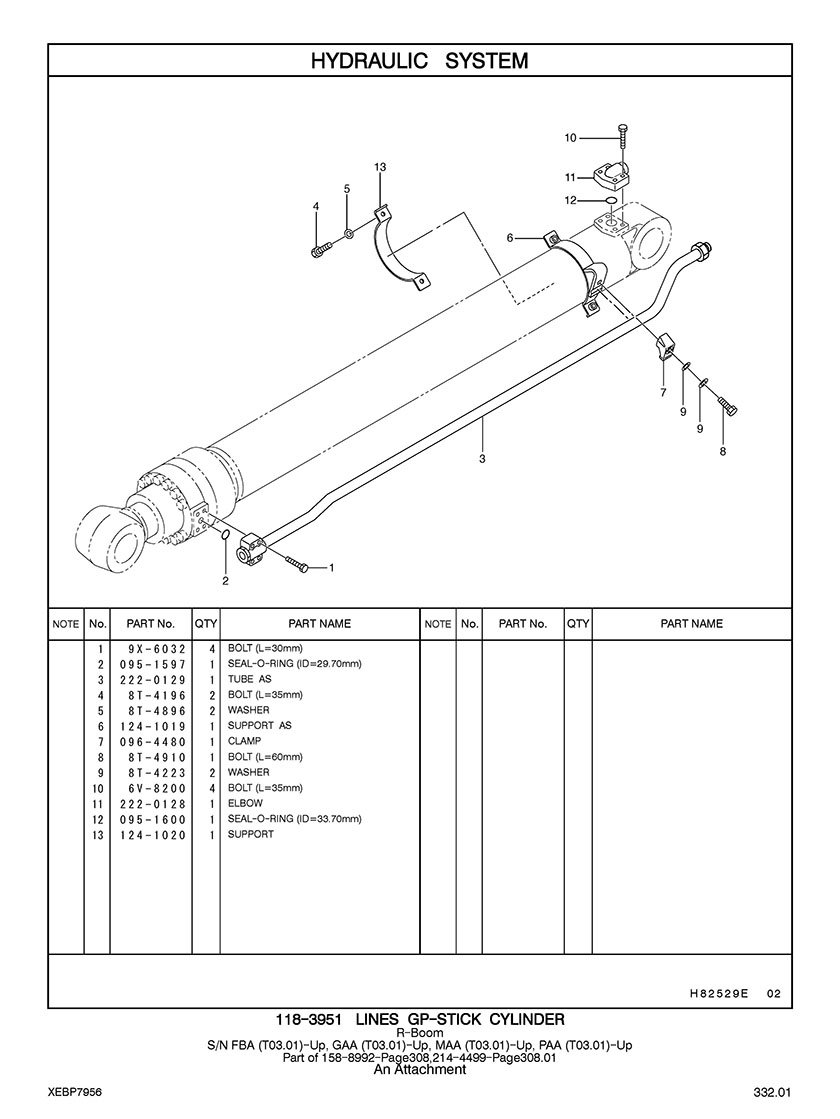 HYDRAULIC SYSTEM

10
11
12
13
5
4
6
7
9
9
8
3
2
1

| NOTE | No. | PART No. | QTY | PART NAME | NOTE | No. | PART No. | QTY | PART NAME |
|---|---|---|---|---|---|---|---|---|---|
| | 1 | 9X-6032 | 4 | BOLT (L=30mm) | | | | | |
| | 2 | 095-1597 | 1 | SEAL-O-RING (ID=29.70mm) | | | | | |
| | 3 | 222-0129 | 1 | TUBE AS | | | | | |
| | 4 | 8T-4196 | 2 | BOLT (L=35mm) | | | | | |
| | 5 | 8T-4896 | 2 | WASHER | | | | | |
| | 6 | 124-1019 | 1 | SUPPORT AS | | | | | |
| | 7 | 096-4480 | 1 | CLAMP | | | | | |
| | 8 | 8T-4910 | 1 | BOLT (L=60mm) | | | | | |
| | 9 | 8T-4223 | 2 | WASHER | | | | | |
| | 10 | 6V-8200 | 4 | BOLT (L=35mm) | | | | | |
| | 11 | 222-0128 | 1 | ELBOW | | | | | |
| | 12 | 095-1600 | 1 | SEAL-O-RING (ID=33.70mm) | | | | | |
| | 13 | 124-1020 | 1 | SUPPORT | | | | | |

H82529E 02

118-3951 LINES GP-STICK CYLINDER
R-Boom
S/N FBA (T03.01)-Up, GAA (T03.01)-Up, MAA (T03.01)-Up, PAA (T03.01)-Up
Part of 158-8992-Page308,214-4499-Page308.01
An Attachment

XEBP7956

332.01