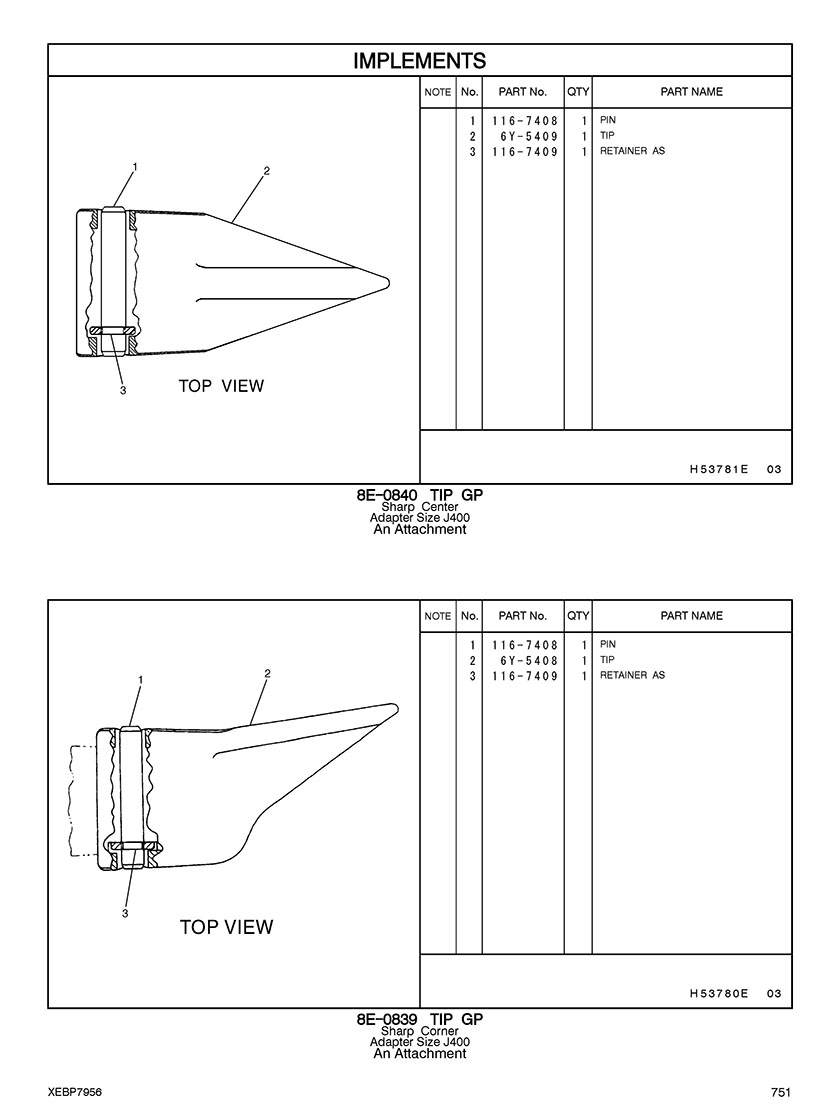 IMPLEMENTS

1
2
3
TOP VIEW

| NOTE | No. | PART No. | QTY | PART NAME |
|---|---|---|---|---|
| | 1 | 116-7408 | 1 | PIN |
| | 2 | 6Y-5409 | 1 | TIP |
| | 3 | 116-7409 | 1 | RETAINER AS |

H53781E 03

8E-0840 TIP GP
Sharp Center
Adapter Size J400
An Attachment

1
2
3
TOP VIEW

| NOTE | No. | PART No. | QTY | PART NAME |
|---|---|---|---|---|
| | 1 | 116-7408 | 1 | PIN |
| | 2 | 6Y-5408 | 1 | TIP |
| | 3 | 116-7409 | 1 | RETAINER AS |

H53780E 03

8E-0839 TIP GP
Sharp Corner
Adapter Size J400
An Attachment

XEBP7956

751