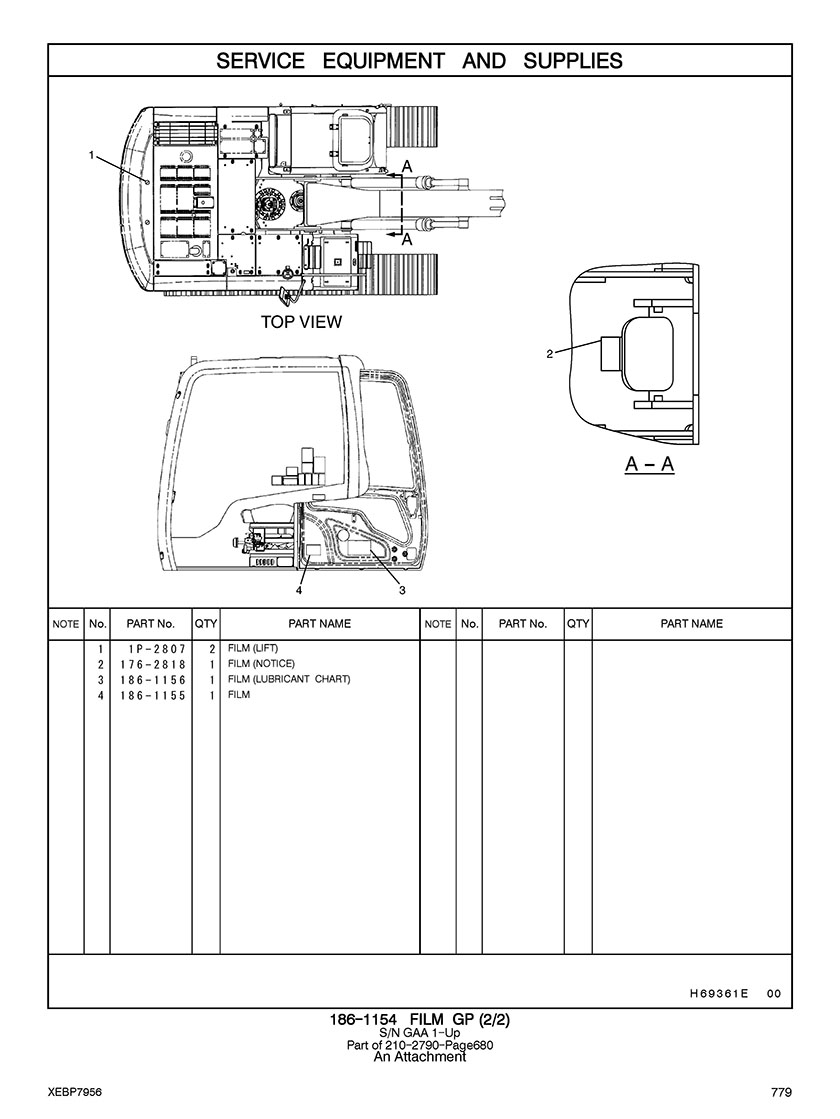 SERVICE EQUIPMENT AND SUPPLIES

1

A

A

TOP VIEW

2

A – A

4

3

| NOTE | No. | PART No. | QTY | PART NAME | NOTE | No. | PART No. | QTY | PART NAME |
|---|---|---|---|---|---|---|---|---|---|
| | 1 | 1P-2807 | 2 | FILM (LIFT) | | | | | |
| | 2 | 176-2818 | 1 | FILM (NOTICE) | | | | | |
| | 3 | 186-1156 | 1 | FILM (LUBRICANT CHART) | | | | | |
| | 4 | 186-1155 | 1 | FILM | | | | | |

H69361E 00

186-1154 FILM GP (2/2)
S/N GAA 1-Up
Part of 210-2790-Page680
An Attachment

XEBP7956

779