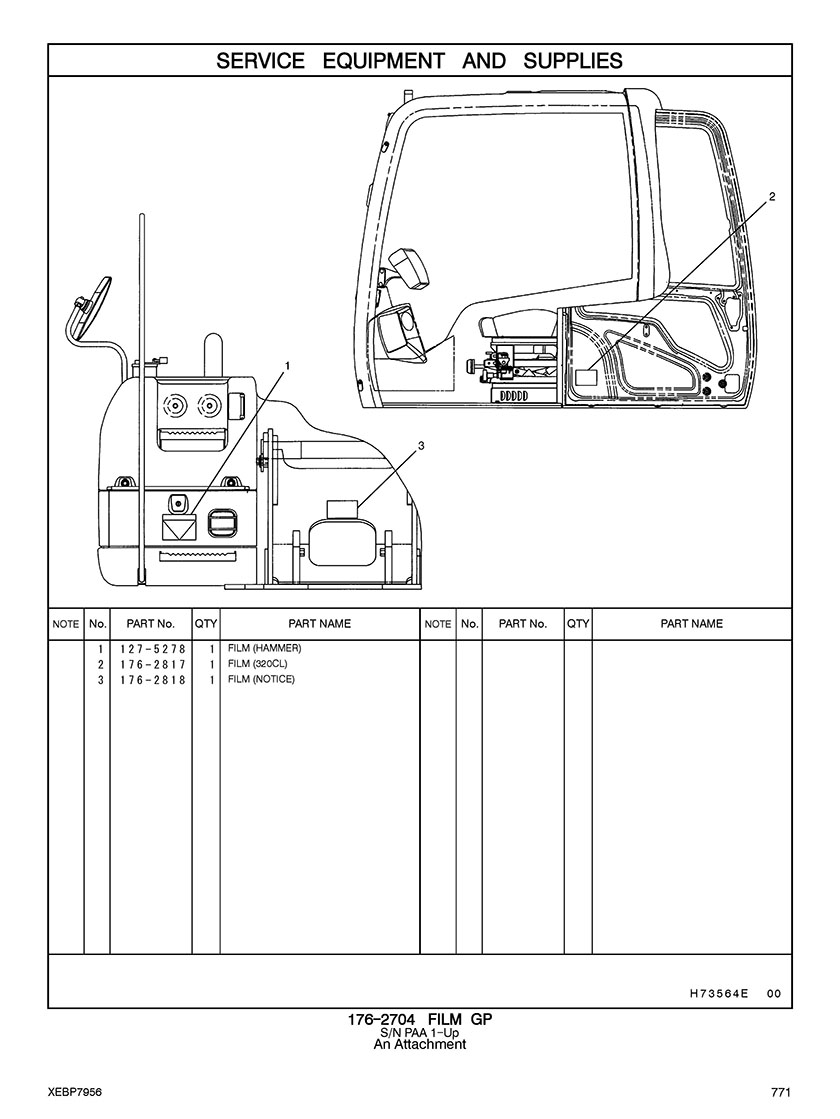 SERVICE EQUIPMENT AND SUPPLIES

2

1

3

| NOTE | No. | PART No. | QTY | PART NAME | NOTE | No. | PART No. | QTY | PART NAME |
|---|---|---|---|---|---|---|---|---|---|
| | 1 | 127-5278 | 1 | FILM (HAMMER) | | | | | |
| | 2 | 176-2817 | 1 | FILM (320CL) | | | | | |
| | 3 | 176-2818 | 1 | FILM (NOTICE) | | | | | |

H73564E 00

176-2704 FILM GP
S/N PAA 1-Up
An Attachment

XEBP7956

771