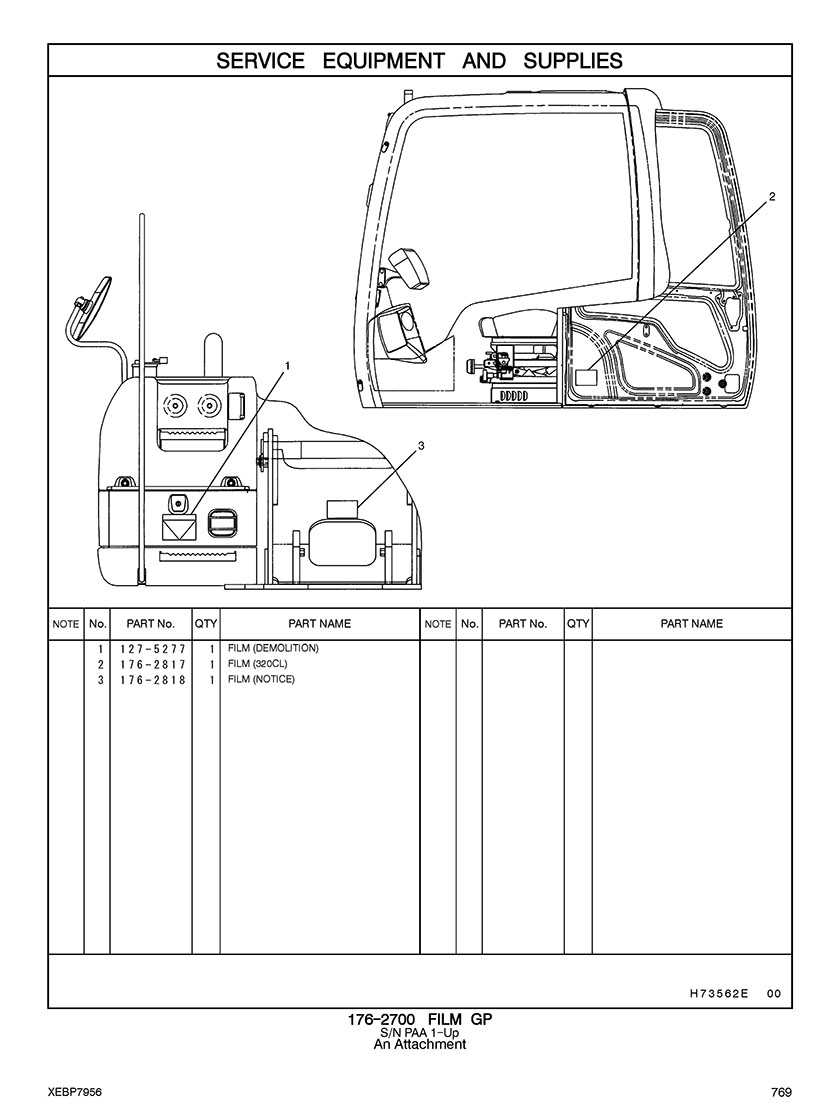 SERVICE EQUIPMENT AND SUPPLIES

2

1

3

| NOTE | No. | PART No. | QTY | PART NAME | NOTE | No. | PART No. | QTY | PART NAME |
|---|---|---|---|---|---|---|---|---|---|
| | 1 | 127-5277 | 1 | FILM (DEMOLITION) | | | | | |
| | 2 | 176-2817 | 1 | FILM (320CL) | | | | | |
| | 3 | 176-2818 | 1 | FILM (NOTICE) | | | | | |

H73562E 00

176-2700 FILM GP
S/N PAA 1-Up
An Attachment

XEBP7956

769