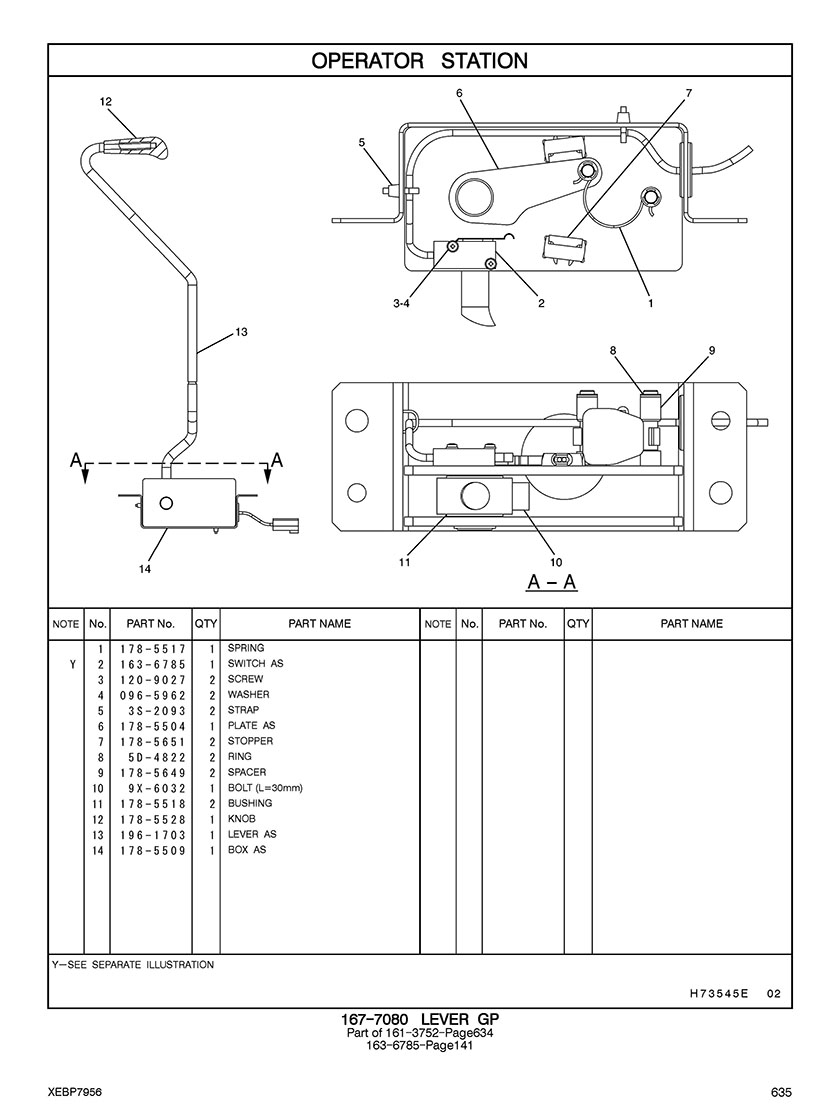 OPERATOR STATION

12
6
7
5
3-4
2
1
13
8
9
A
A
14
11
10
A – A

| NOTE | No. | PART No. | QTY | PART NAME | NOTE | No. | PART No. | QTY | PART NAME |
|---|---|---|---|---|---|---|---|---|---|
| | 1 | 178-5517 | 1 | SPRING | | | | | |
| Y | 2 | 163-6785 | 1 | SWITCH AS | | | | | |
| | 3 | 120-9027 | 2 | SCREW | | | | | |
| | 4 | 096-5962 | 2 | WASHER | | | | | |
| | 5 | 3S-2093 | 2 | STRAP | | | | | |
| | 6 | 178-5504 | 1 | PLATE AS | | | | | |
| | 7 | 178-5651 | 2 | STOPPER | | | | | |
| | 8 | 5D-4822 | 2 | RING | | | | | |
| | 9 | 178-5649 | 2 | SPACER | | | | | |
| | 10 | 9X-6032 | 1 | BOLT (L=30mm) | | | | | |
| | 11 | 178-5518 | 2 | BUSHING | | | | | |
| | 12 | 178-5528 | 1 | KNOB | | | | | |
| | 13 | 196-1703 | 1 | LEVER AS | | | | | |
| | 14 | 178-5509 | 1 | BOX AS | | | | | |

Y—SEE SEPARATE ILLUSTRATION

H73545E 02

167-7080 LEVER GP
Part of 161-3752-Page634
163-6785-Page141

XEBP7956

635