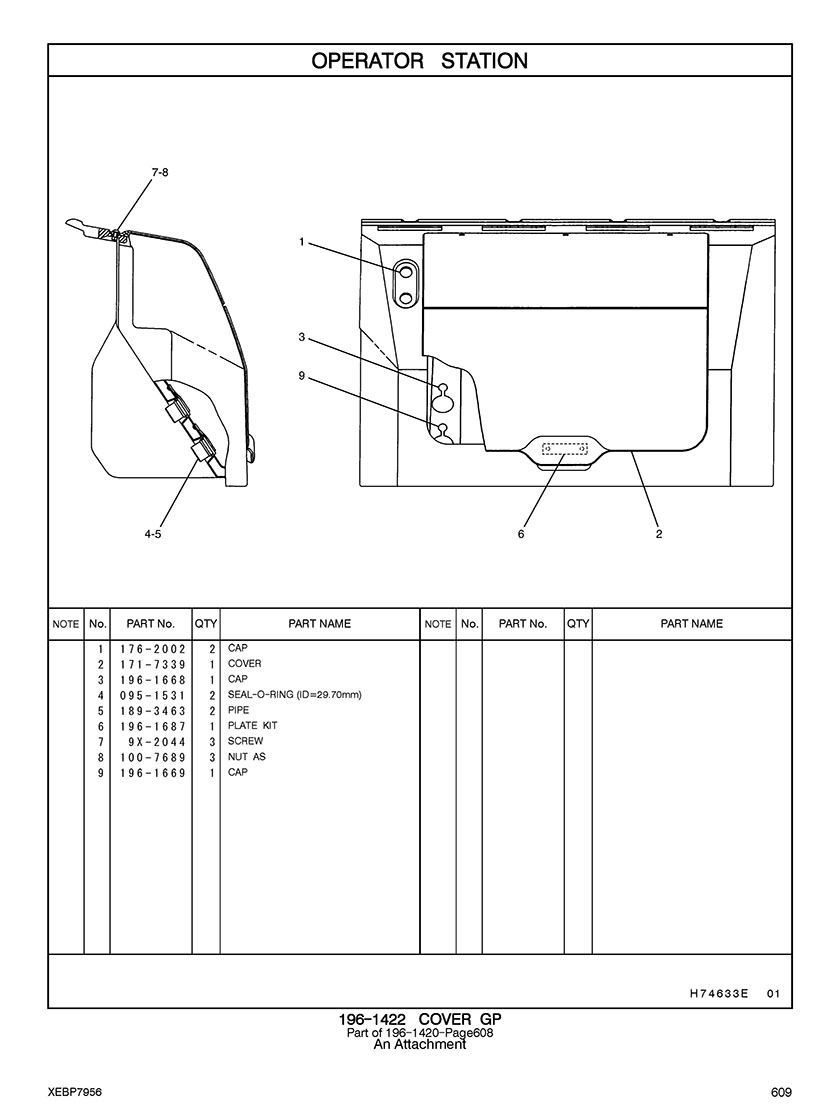 OPERATOR STATION

7-8

1

3

9

4-5

6

2

| NOTE | No. | PART No. | QTY | PART NAME | NOTE | No. | PART No. | QTY | PART NAME |
|---|---|---|---|---|---|---|---|---|---|
| | 1 | 176-2002 | 2 | CAP | | | | | |
| | 2 | 171-7339 | 1 | COVER | | | | | |
| | 3 | 196-1668 | 1 | CAP | | | | | |
| | 4 | 095-1531 | 2 | SEAL-O-RING (ID=29.70mm) | | | | | |
| | 5 | 189-3463 | 2 | PIPE | | | | | |
| | 6 | 196-1687 | 1 | PLATE KIT | | | | | |
| | 7 | 9X-2044 | 3 | SCREW | | | | | |
| | 8 | 100-7689 | 3 | NUT AS | | | | | |
| | 9 | 196-1669 | 1 | CAP | | | | | |

H74633E 01

196-1422 COVER GP
Part of 196-1420-Page608
An Attachment

XEBP7956

609