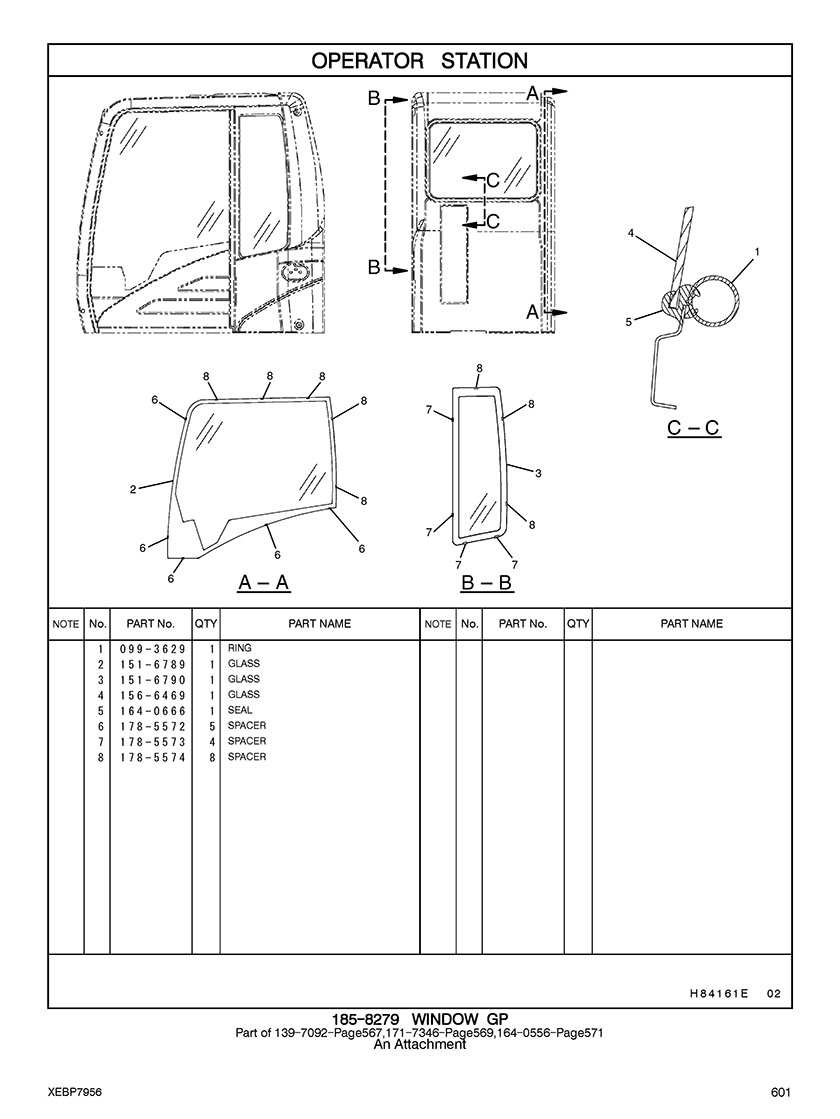 OPERATOR STATION

B
A
C
C
B
A
4
1
5
C – C
8
8
8
6
8
2
8
6
6
6
6
A – A
8
7
8
3
7
8
7
7
B – B

| NOTE | No. | PART No. | QTY | PART NAME | NOTE | No. | PART No. | QTY | PART NAME |
|---|---|---|---|---|---|---|---|---|---|
| | 1 | 099-3629 | 1 | RING | | | | | |
| | 2 | 151-6789 | 1 | GLASS | | | | | |
| | 3 | 151-6790 | 1 | GLASS | | | | | |
| | 4 | 156-6469 | 1 | GLASS | | | | | |
| | 5 | 164-0666 | 1 | SEAL | | | | | |
| | 6 | 178-5572 | 5 | SPACER | | | | | |
| | 7 | 178-5573 | 4 | SPACER | | | | | |
| | 8 | 178-5574 | 8 | SPACER | | | | | |

H84161E 02

185-8279 WINDOW GP
Part of 139-7092-Page567,171-7346-Page569,164-0556-Page571
An Attachment

XEBP7956
601