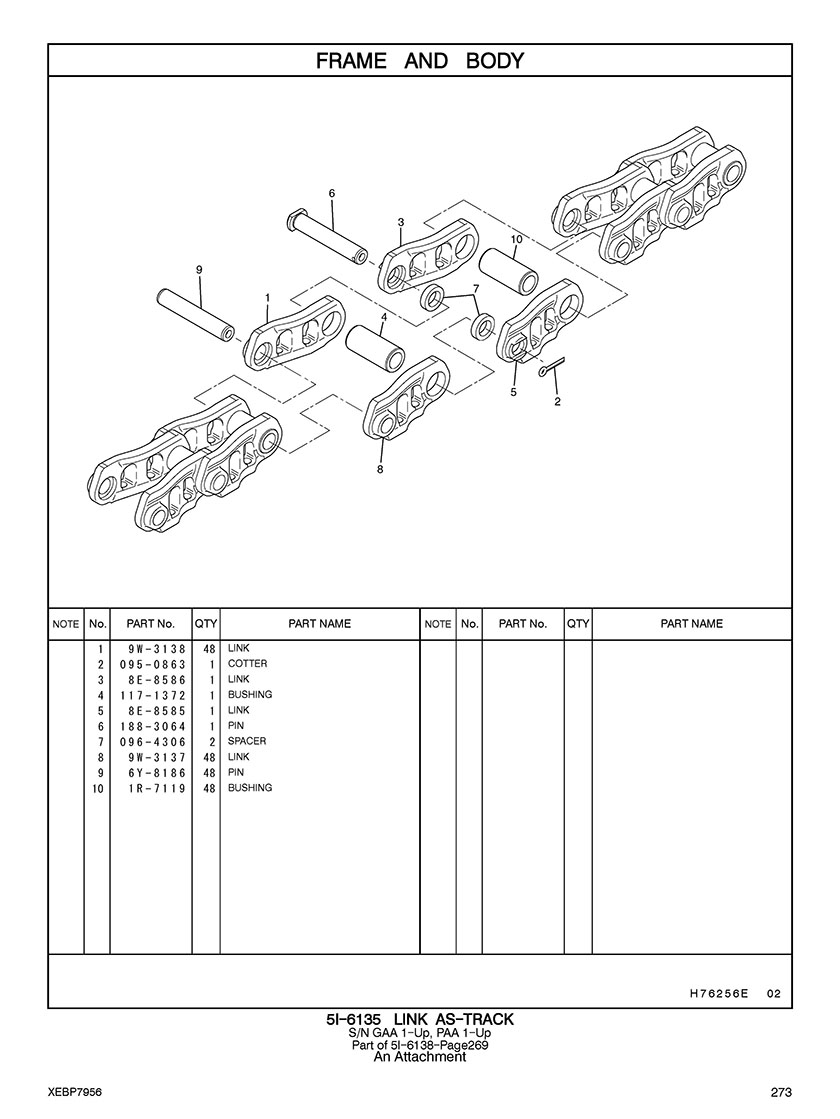 FRAME AND BODY

6
3
10
9
1
7
4
5
2
8

| NOTE | No. | PART No. | QTY | PART NAME | NOTE | No. | PART No. | QTY | PART NAME |
|---|---|---|---|---|---|---|---|---|---|
| | 1 | 9W-3138 | 48 | LINK | | | | | |
| | 2 | 095-0863 | 1 | COTTER | | | | | |
| | 3 | 8E-8586 | 1 | LINK | | | | | |
| | 4 | 117-1372 | 1 | BUSHING | | | | | |
| | 5 | 8E-8585 | 1 | LINK | | | | | |
| | 6 | 188-3064 | 1 | PIN | | | | | |
| | 7 | 096-4306 | 2 | SPACER | | | | | |
| | 8 | 9W-3137 | 48 | LINK | | | | | |
| | 9 | 6Y-8186 | 48 | PIN | | | | | |
| | 10 | 1R-7119 | 48 | BUSHING | | | | | |

H76256E 02

5I-6135 LINK AS-TRACK
S/N GAA 1-Up, PAA 1-Up
Part of 5I-6138-Page269
An Attachment

XEBP7956

273