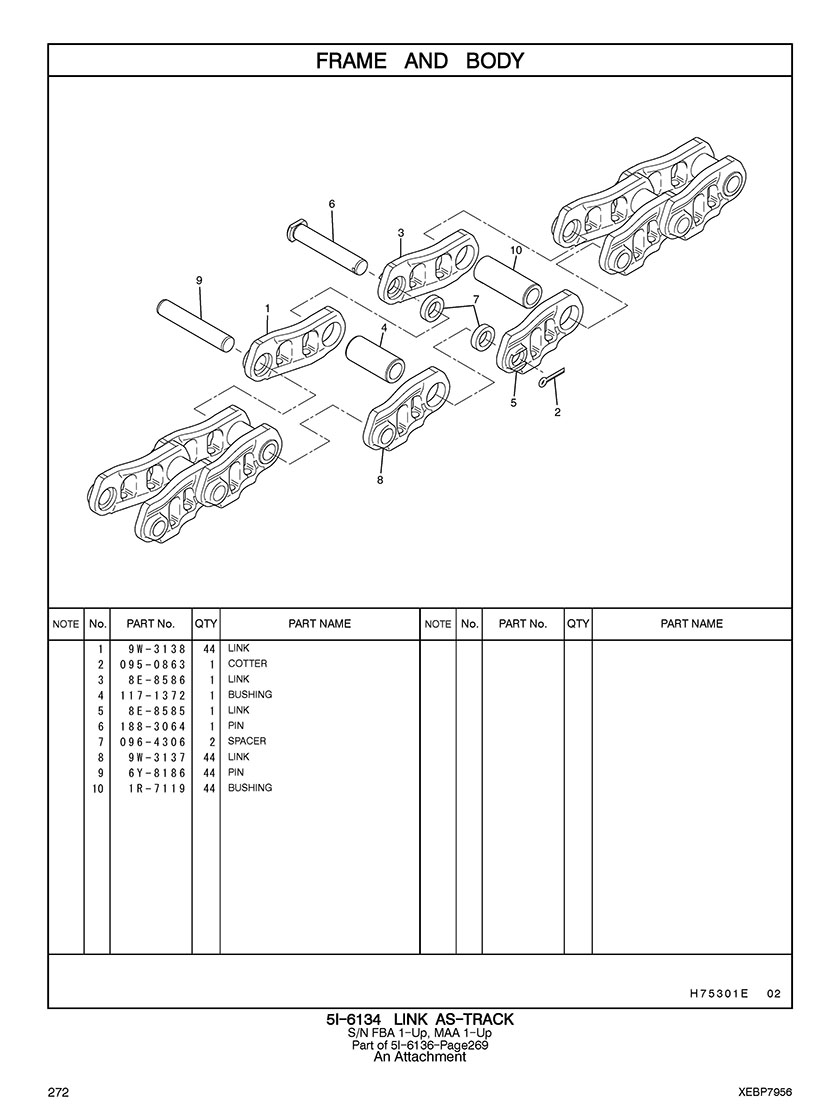 FRAME AND BODY

6
3
10
9
1
7
4
5
2
8

| NOTE | No. | PART No. | QTY | PART NAME | NOTE | No. | PART No. | QTY | PART NAME |
|---|---|---|---|---|---|---|---|---|---|
| | 1 | 9W-3138 | 44 | LINK | | | | | |
| | 2 | 095-0863 | 1 | COTTER | | | | | |
| | 3 | 8E-8586 | 1 | LINK | | | | | |
| | 4 | 117-1372 | 1 | BUSHING | | | | | |
| | 5 | 8E-8585 | 1 | LINK | | | | | |
| | 6 | 188-3064 | 1 | PIN | | | | | |
| | 7 | 096-4306 | 2 | SPACER | | | | | |
| | 8 | 9W-3137 | 44 | LINK | | | | | |
| | 9 | 6Y-8186 | 44 | PIN | | | | | |
| | 10 | 1R-7119 | 44 | BUSHING | | | | | |

H75301E 02

5I-6134 LINK AS-TRACK
S/N FBA 1-Up, MAA 1-Up
Part of 5I-6136-Page269
An Attachment

272

XEBP7956