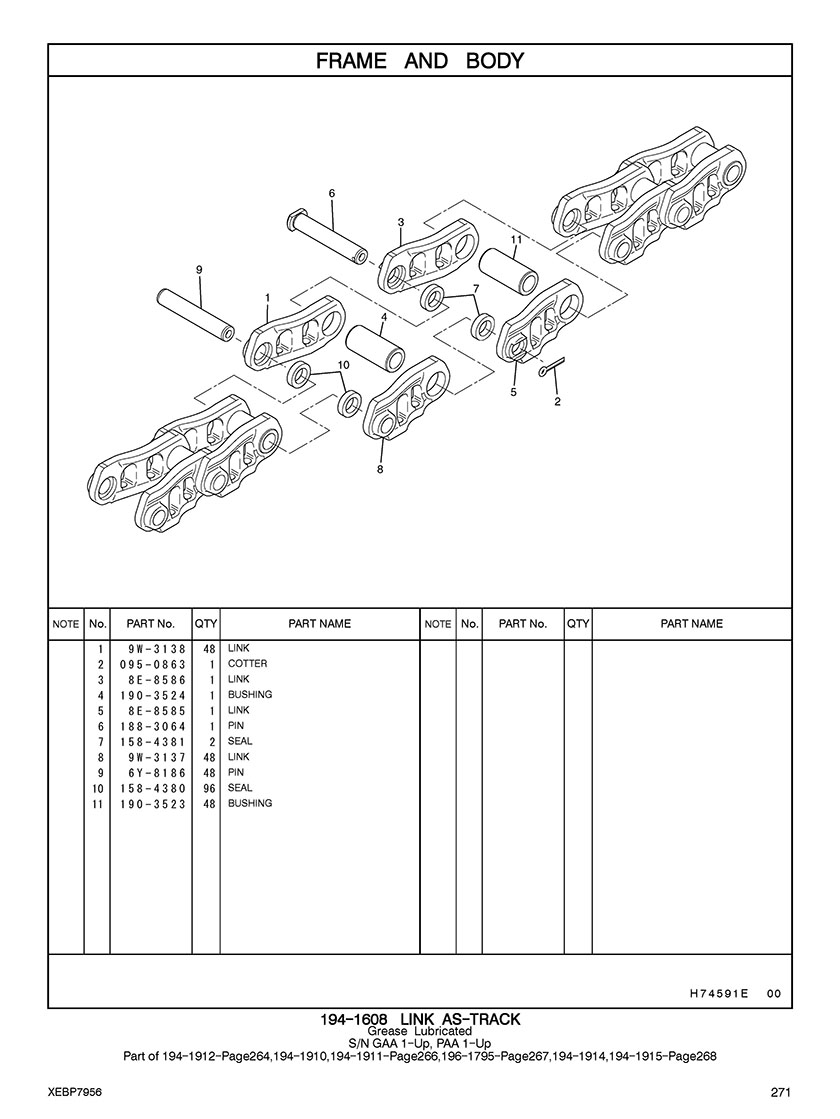 FRAME AND BODY

6
3
11
9
1
7
4
10
5
2
8

| NOTE | No. | PART No. | QTY | PART NAME | NOTE | No. | PART No. | QTY | PART NAME |
|---|---|---|---|---|---|---|---|---|---|
| | 1 | 9W-3138 | 48 | LINK | | | | | |
| | 2 | 095-0863 | 1 | COTTER | | | | | |
| | 3 | 8E-8586 | 1 | LINK | | | | | |
| | 4 | 190-3524 | 1 | BUSHING | | | | | |
| | 5 | 8E-8585 | 1 | LINK | | | | | |
| | 6 | 188-3064 | 1 | PIN | | | | | |
| | 7 | 158-4381 | 2 | SEAL | | | | | |
| | 8 | 9W-3137 | 48 | LINK | | | | | |
| | 9 | 6Y-8186 | 48 | PIN | | | | | |
| | 10 | 158-4380 | 96 | SEAL | | | | | |
| | 11 | 190-3523 | 48 | BUSHING | | | | | |

H74591E 00

194-1608 LINK AS-TRACK
Grease Lubricated
S/N GAA 1-Up, PAA 1-Up
Part of 194-1912-Page264,194-1910,194-1911-Page266,196-1795-Page267,194-1914,194-1915-Page268

XEBP7956

271