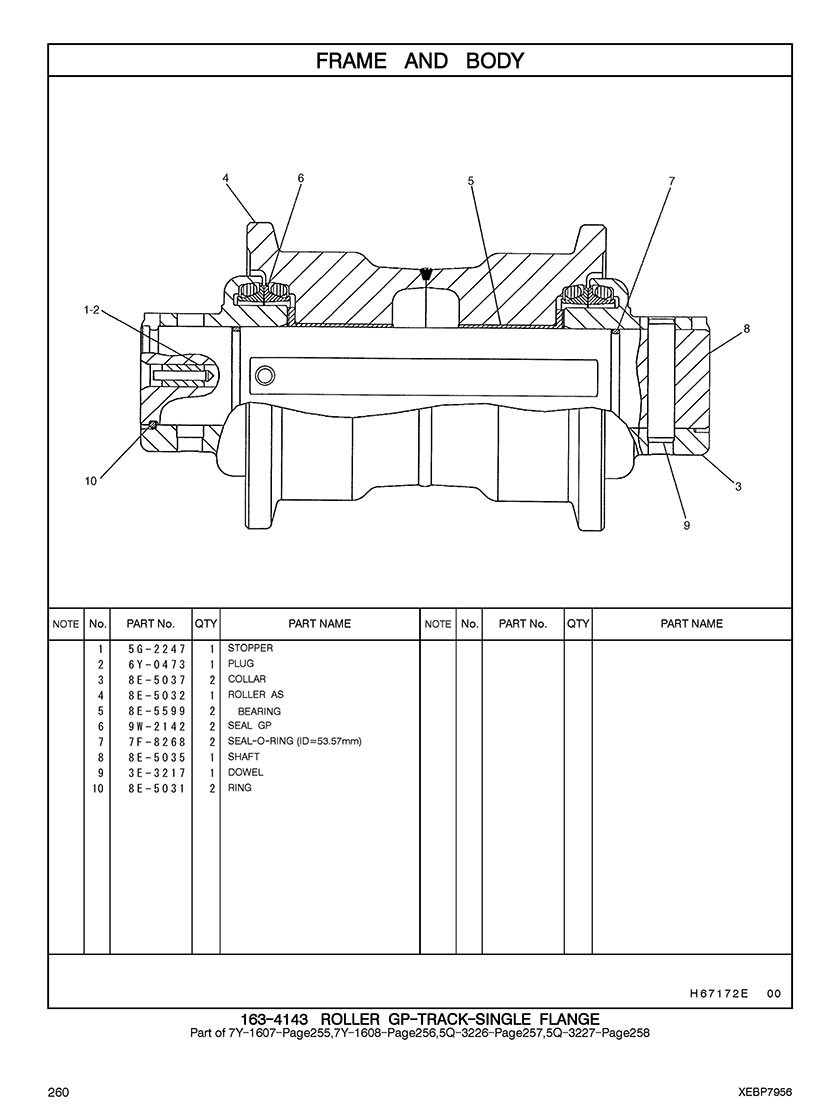 FRAME AND BODY

4
6
5
7
1-2
8
10
3
9

| NOTE | No. | PART No. | QTY | PART NAME | NOTE | No. | PART No. | QTY | PART NAME |
|---|---|---|---|---|---|---|---|---|---|
| | 1 | 5G-2247 | 1 | STOPPER | | | | | |
| | 2 | 6Y-0473 | 1 | PLUG | | | | | |
| | 3 | 8E-5037 | 2 | COLLAR | | | | | |
| | 4 | 8E-5032 | 1 | ROLLER AS | | | | | |
| | 5 | 8E-5599 | 2 | BEARING | | | | | |
| | 6 | 9W-2142 | 2 | SEAL GP | | | | | |
| | 7 | 7F-8268 | 2 | SEAL-O-RING (ID=53.57mm) | | | | | |
| | 8 | 8E-5035 | 1 | SHAFT | | | | | |
| | 9 | 3E-3217 | 1 | DOWEL | | | | | |
| | 10 | 8E-5031 | 2 | RING | | | | | |

H67172E 00

163-4143 ROLLER GP-TRACK-SINGLE FLANGE
Part of 7Y-1607-Page255,7Y-1608-Page256,5Q-3226-Page257,5Q-3227-Page258

260
XEBP7956