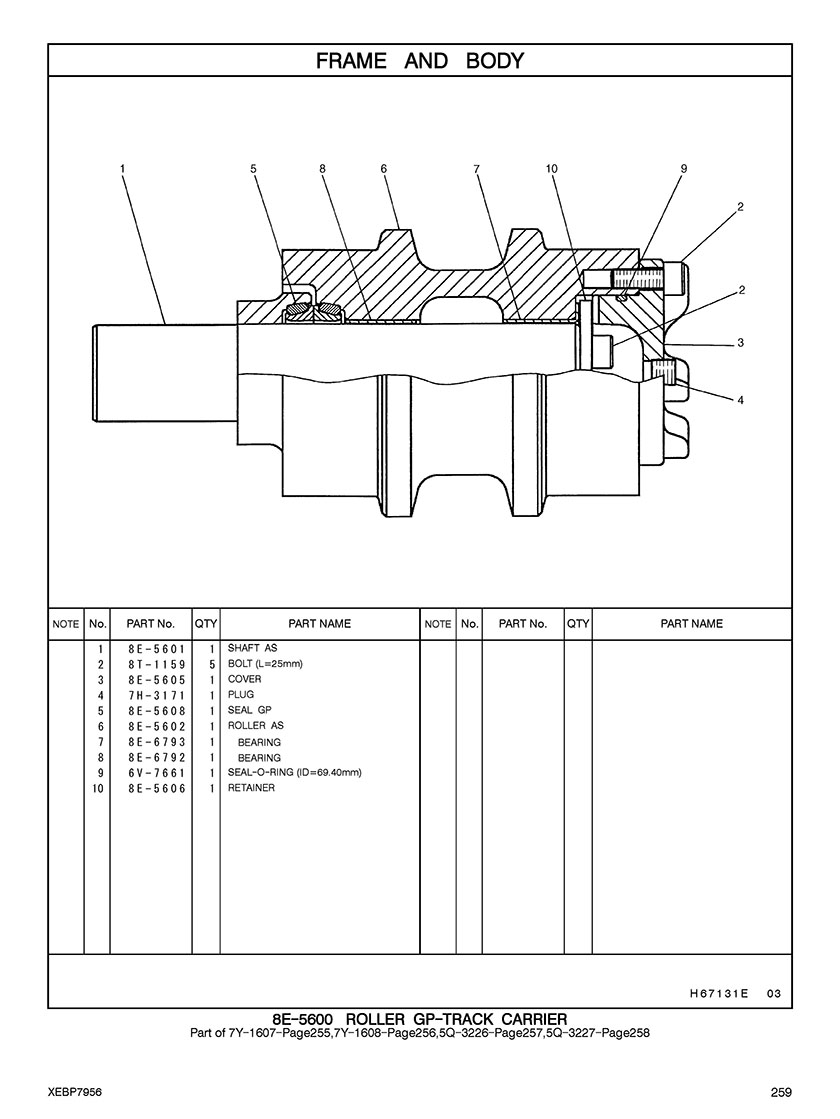 FRAME AND BODY

1 5 8 6 7 10 9 2 2 3 4

| NOTE | No. | PART No. | QTY | PART NAME | NOTE | No. | PART No. | QTY | PART NAME |
|---|---|---|---|---|---|---|---|---|---|
| | 1 | 8E-5601 | 1 | SHAFT AS | | | | | |
| | 2 | 8T-1159 | 5 | BOLT (L=25mm) | | | | | |
| | 3 | 8E-5605 | 1 | COVER | | | | | |
| | 4 | 7H-3171 | 1 | PLUG | | | | | |
| | 5 | 8E-5608 | 1 | SEAL GP | | | | | |
| | 6 | 8E-5602 | 1 | ROLLER AS | | | | | |
| | 7 | 8E-6793 | 1 | BEARING | | | | | |
| | 8 | 8E-6792 | 1 | BEARING | | | | | |
| | 9 | 6V-7661 | 1 | SEAL-O-RING (ID=69.40mm) | | | | | |
| | 10 | 8E-5606 | 1 | RETAINER | | | | | |

H67131E 03

8E-5600 ROLLER GP-TRACK CARRIER
Part of 7Y-1607-Page255,7Y-1608-Page256,5Q-3226-Page257,5Q-3227-Page258

XEBP7956

259