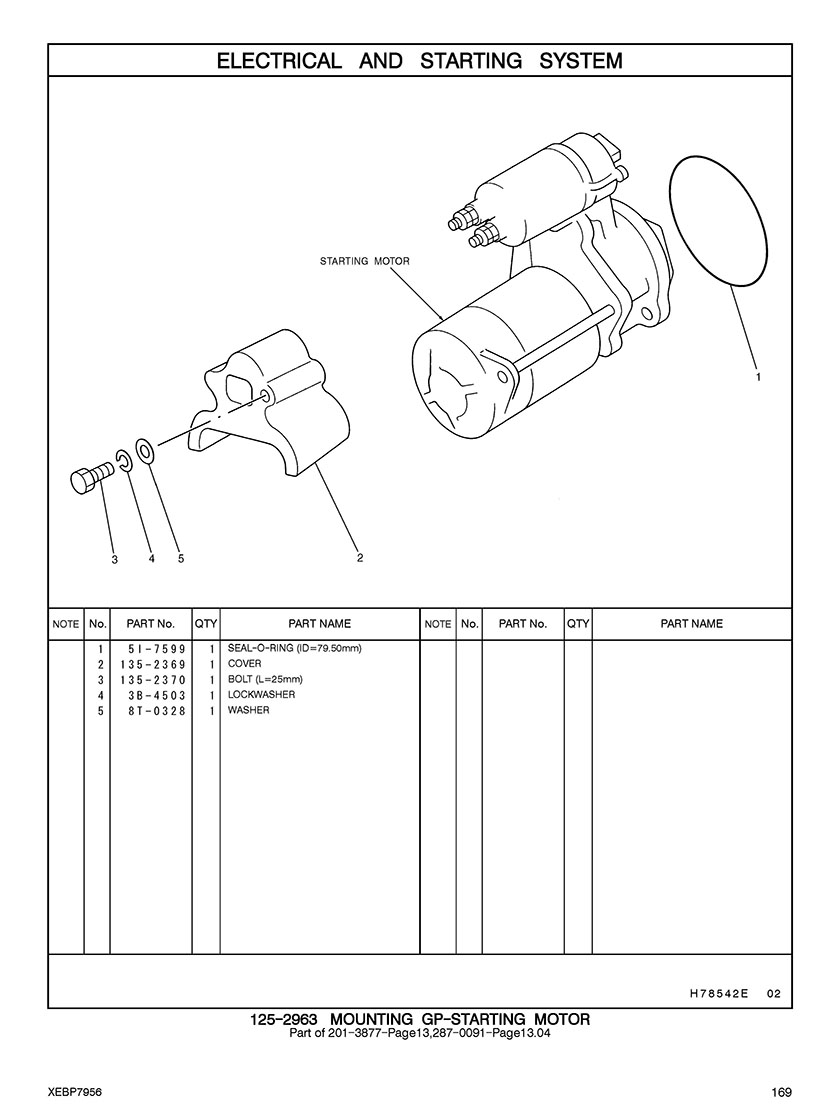 ELECTRICAL AND STARTING SYSTEM

STARTING MOTOR

1

2

3 4 5

| NOTE | No. | PART No. | QTY | PART NAME | NOTE | No. | PART No. | QTY | PART NAME |
|---|---|---|---|---|---|---|---|---|---|
| | 1 | 5I-7599 | 1 | SEAL-O-RING (ID=79.50mm) | | | | | |
| | 2 | 135-2369 | 1 | COVER | | | | | |
| | 3 | 135-2370 | 1 | BOLT (L=25mm) | | | | | |
| | 4 | 3B-4503 | 1 | LOCKWASHER | | | | | |
| | 5 | 8T-0328 | 1 | WASHER | | | | | |

H78542E 02

125-2963 MOUNTING GP-STARTING MOTOR
Part of 201-3877-Page13,287-0091-Page13.04

XEBP7956

169