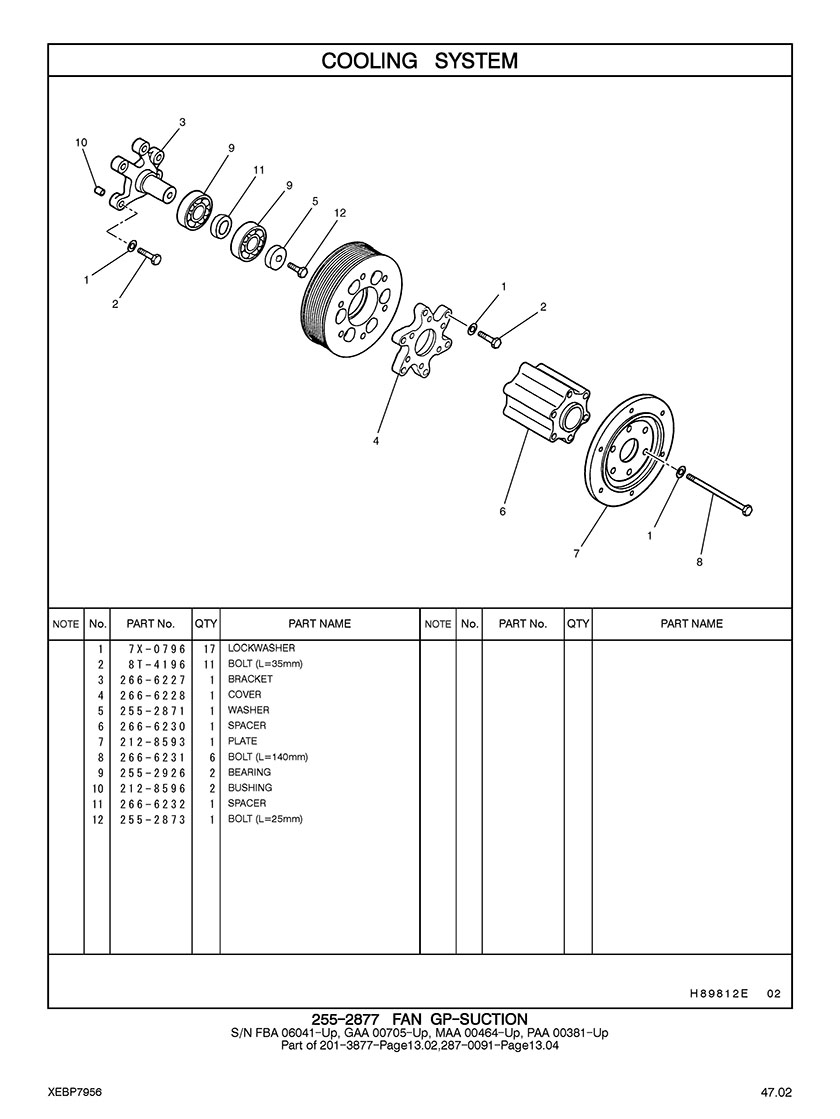 COOLING SYSTEM

10
3
9
11
9
5
12
1
2
1
2
4
6
7
1
8

| NOTE | No. | PART No. | QTY | PART NAME | NOTE | No. | PART No. | QTY | PART NAME |
|---|---|---|---|---|---|---|---|---|---|
| | 1 | 7X-0796 | 17 | LOCKWASHER | | | | | |
| | 2 | 8T-4196 | 11 | BOLT (L=35mm) | | | | | |
| | 3 | 266-6227 | 1 | BRACKET | | | | | |
| | 4 | 266-6228 | 1 | COVER | | | | | |
| | 5 | 255-2871 | 1 | WASHER | | | | | |
| | 6 | 266-6230 | 1 | SPACER | | | | | |
| | 7 | 212-8593 | 1 | PLATE | | | | | |
| | 8 | 266-6231 | 6 | BOLT (L=140mm) | | | | | |
| | 9 | 255-2926 | 2 | BEARING | | | | | |
| | 10 | 212-8596 | 2 | BUSHING | | | | | |
| | 11 | 266-6232 | 1 | SPACER | | | | | |
| | 12 | 255-2873 | 1 | BOLT (L=25mm) | | | | | |

H89812E 02

255-2877 FAN GP-SUCTION
S/N FBA 06041-Up, GAA 00705-Up, MAA 00464-Up, PAA 00381-Up
Part of 201-3877-Page13.02,287-0091-Page13.04

XEBP7956

47.02