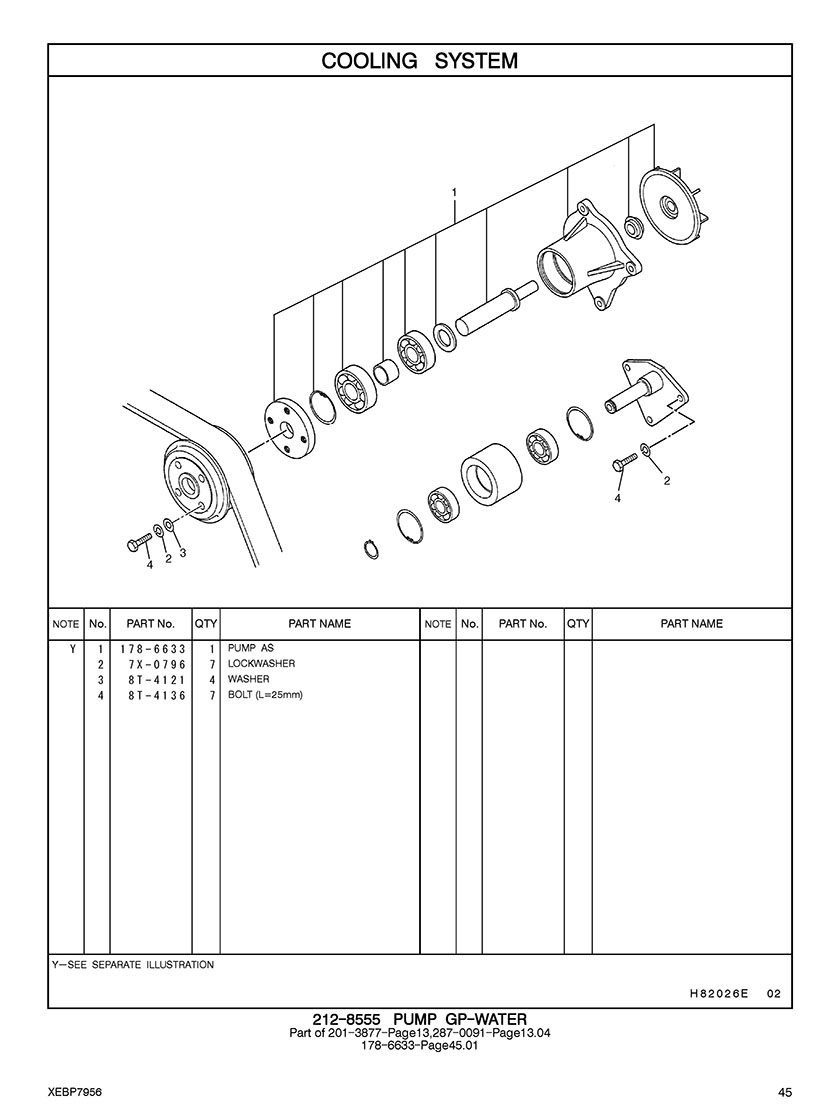 COOLING SYSTEM

1

2

4

4 2 3

| NOTE | No. | PART No. | QTY | PART NAME | NOTE | No. | PART No. | QTY | PART NAME |
|---|---|---|---|---|---|---|---|---|---|
| Y | 1 | 178-6633 | 1 | PUMP AS | | | | | |
| | 2 | 7X-0796 | 7 | LOCKWASHER | | | | | |
| | 3 | 8T-4121 | 4 | WASHER | | | | | |
| | 4 | 8T-4136 | 7 | BOLT (L=25mm) | | | | | |

Y—SEE SEPARATE ILLUSTRATION

H82026E 02

212-8555 PUMP GP-WATER
Part of 201-3877-Page13,287-0091-Page13.04
178-6633-Page45.01

XEBP7956

45