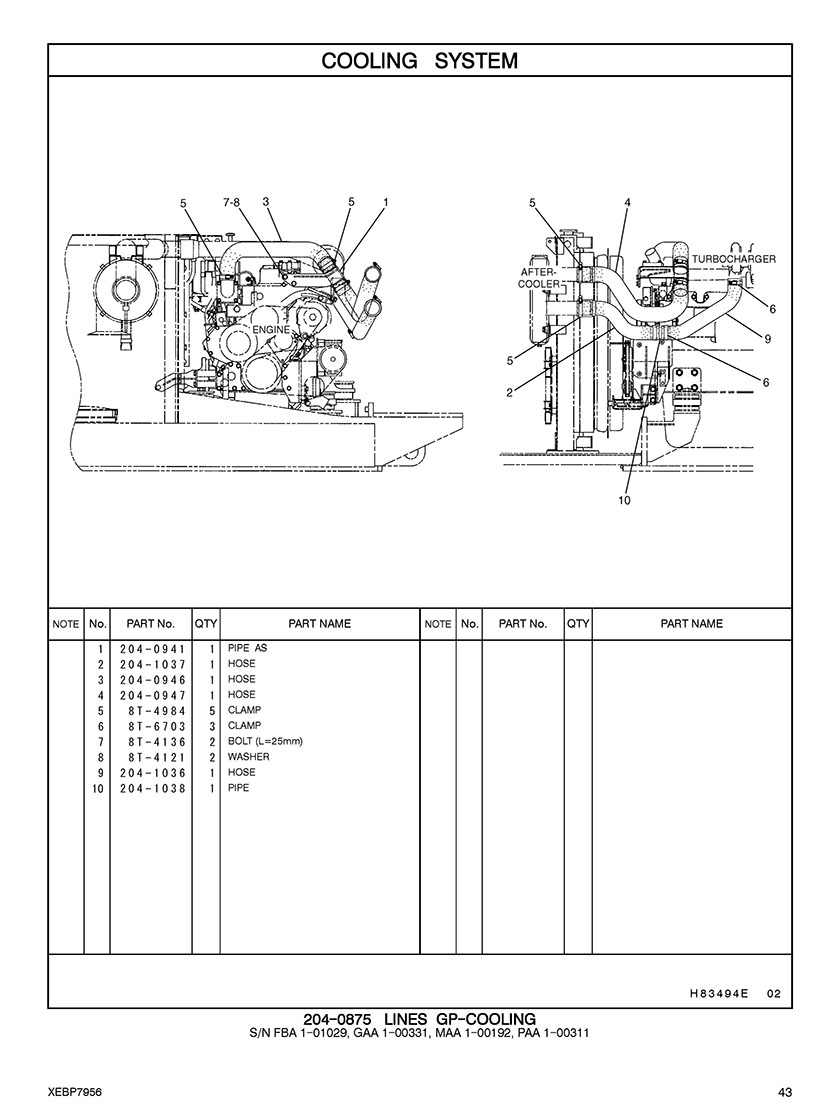 COOLING SYSTEM

5 7-8 3 5 1

ENGINE

5 4

AFTER-COOLER

TURBOCHARGER

6

9

5

6

2

10

| NOTE | No. | PART No. | QTY | PART NAME | NOTE | No. | PART No. | QTY | PART NAME |
|---|---|---|---|---|---|---|---|---|---|
| | 1 | 204-0941 | 1 | PIPE AS | | | | | |
| | 2 | 204-1037 | 1 | HOSE | | | | | |
| | 3 | 204-0946 | 1 | HOSE | | | | | |
| | 4 | 204-0947 | 1 | HOSE | | | | | |
| | 5 | 8T-4984 | 5 | CLAMP | | | | | |
| | 6 | 8T-6703 | 3 | CLAMP | | | | | |
| | 7 | 8T-4136 | 2 | BOLT (L=25mm) | | | | | |
| | 8 | 8T-4121 | 2 | WASHER | | | | | |
| | 9 | 204-1036 | 1 | HOSE | | | | | |
| | 10 | 204-1038 | 1 | PIPE | | | | | |

H83494E 02

204-0875 LINES GP-COOLING
S/N FBA 1-01029, GAA 1-00331, MAA 1-00192, PAA 1-00311

XEBP7956

43