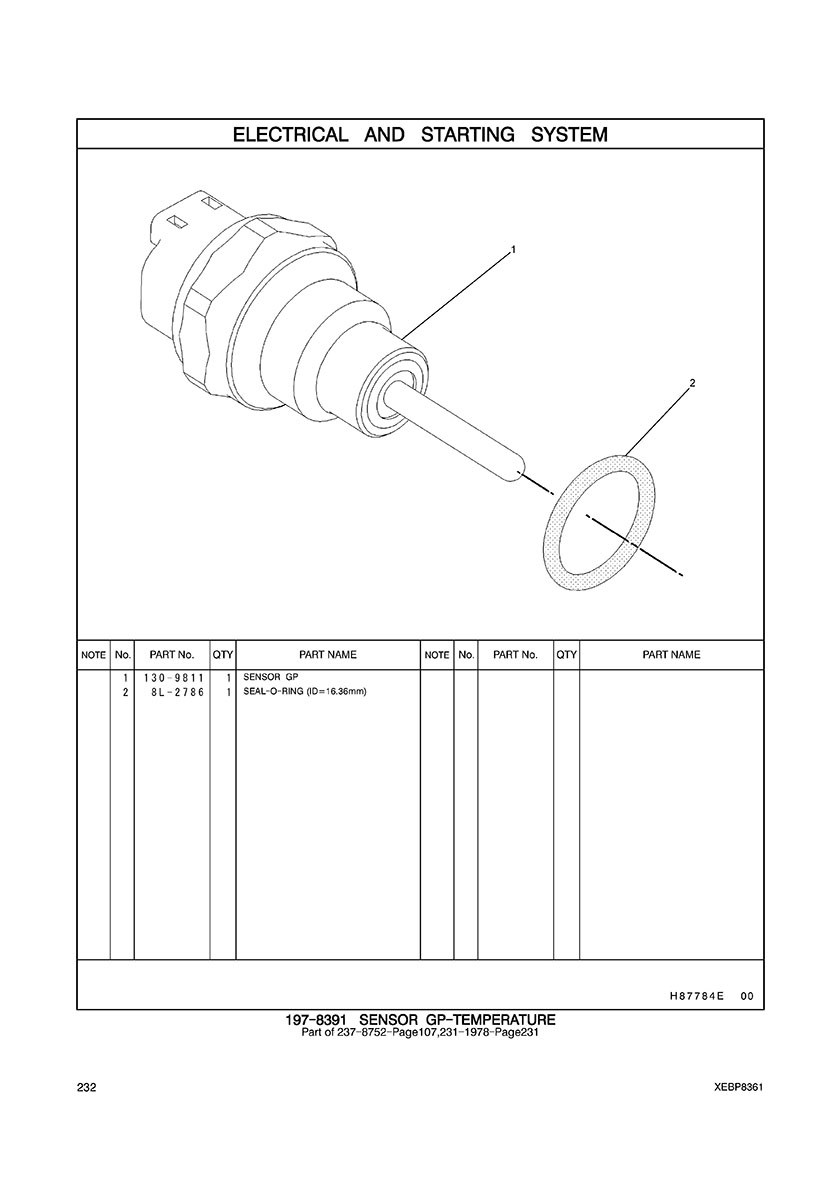 ELECTRICAL AND STARTING SYSTEM

1

2

| NOTE | No. | PART No. | QTY | PART NAME | NOTE | No. | PART No. | QTY | PART NAME |
|---|---|---|---|---|---|---|---|---|---|
| | 1 | 130-9811 | 1 | SENSOR GP | | | | | |
| | 2 | 8L-2786 | 1 | SEAL-O-RING (ID=16.36mm) | | | | | |

H87784E 00

197-8391 SENSOR GP-TEMPERATURE
Part of 237-8752-Page107,231-1978-Page231

232

XEBP8361