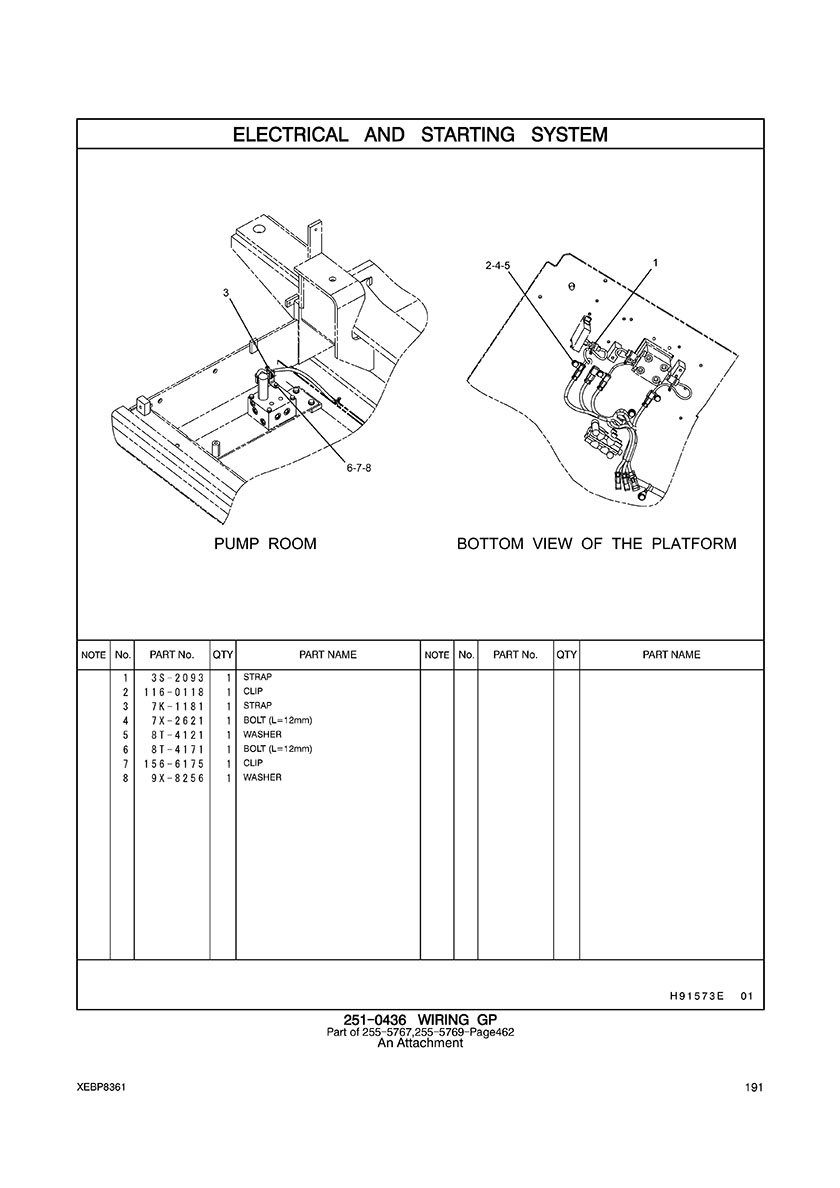 ELECTRICAL AND STARTING SYSTEM

3

6-7-8

PUMP ROOM

2-4-5

1

BOTTOM VIEW OF THE PLATFORM

| NOTE | No. | PART No. | QTY | PART NAME | NOTE | No. | PART No. | QTY | PART NAME |
|---|---|---|---|---|---|---|---|---|---|
| | 1 | 3S-2093 | 1 | STRAP | | | | | |
| | 2 | 116-0118 | 1 | CLIP | | | | | |
| | 3 | 7K-1181 | 1 | STRAP | | | | | |
| | 4 | 7X-2621 | 1 | BOLT (L=12mm) | | | | | |
| | 5 | 8T-4121 | 1 | WASHER | | | | | |
| | 6 | 8T-4171 | 1 | BOLT (L=12mm) | | | | | |
| | 7 | 156-6175 | 1 | CLIP | | | | | |
| | 8 | 9X-8256 | 1 | WASHER | | | | | |

H91573E 01

251-0436 WIRING GP
Part of 255-5767,255-5769-Page462
An Attachment

XEBP8361

191