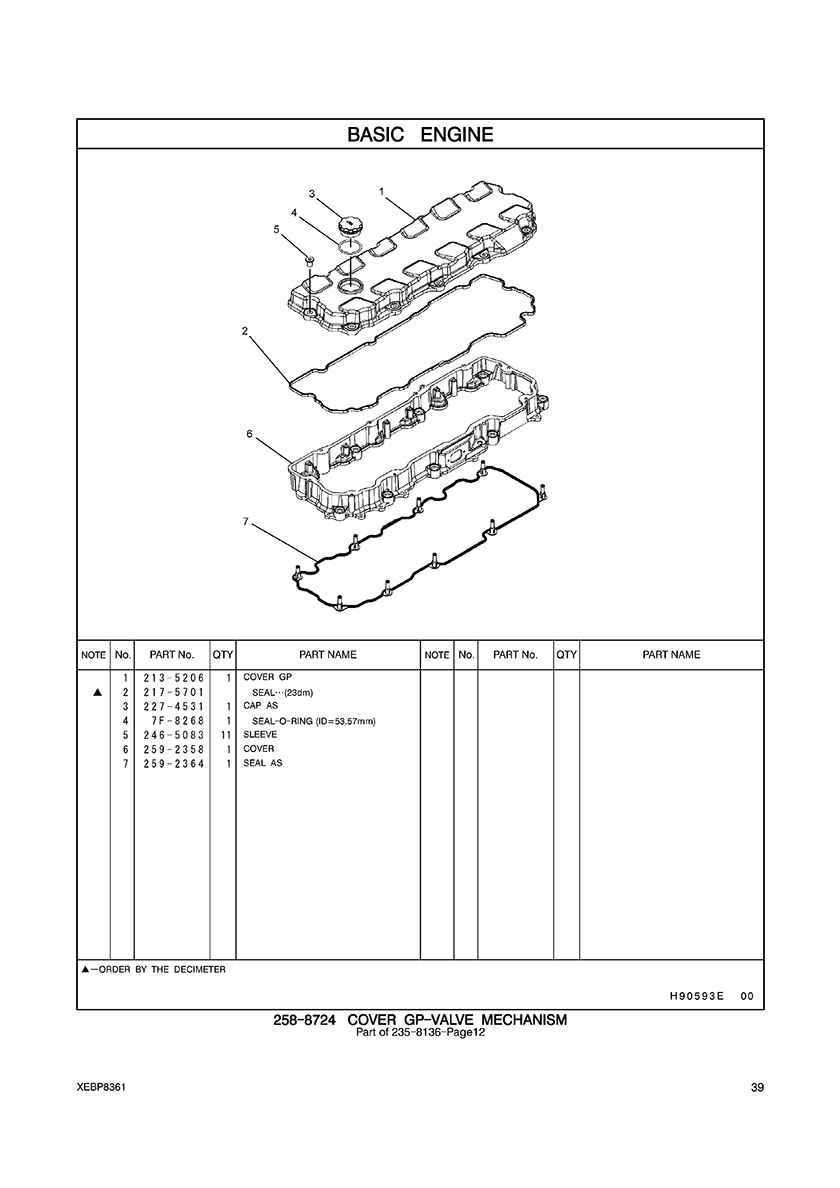 BASIC ENGINE

3
1
4
5
2
6
7

| NOTE | No. | PART No. | QTY | PART NAME | NOTE | No. | PART No. | QTY | PART NAME |
|---|---|---|---|---|---|---|---|---|---|
| | 1 | 213-5206 | 1 | COVER GP | | | | | |
| ▲ | 2 | 217-5701 | | SEAL···(23dm) | | | | | |
| | 3 | 227-4531 | 1 | CAP AS | | | | | |
| | 4 | 7F-8268 | 1 | SEAL-O-RING (ID=53.57mm) | | | | | |
| | 5 | 246-5083 | 11 | SLEEVE | | | | | |
| | 6 | 259-2358 | 1 | COVER | | | | | |
| | 7 | 259-2364 | 1 | SEAL AS | | | | | |

▲-ORDER BY THE DECIMETER

H90593E 00

258-8724 COVER GP-VALVE MECHANISM
Part of 235-8136-Page12

XEBP8361

39