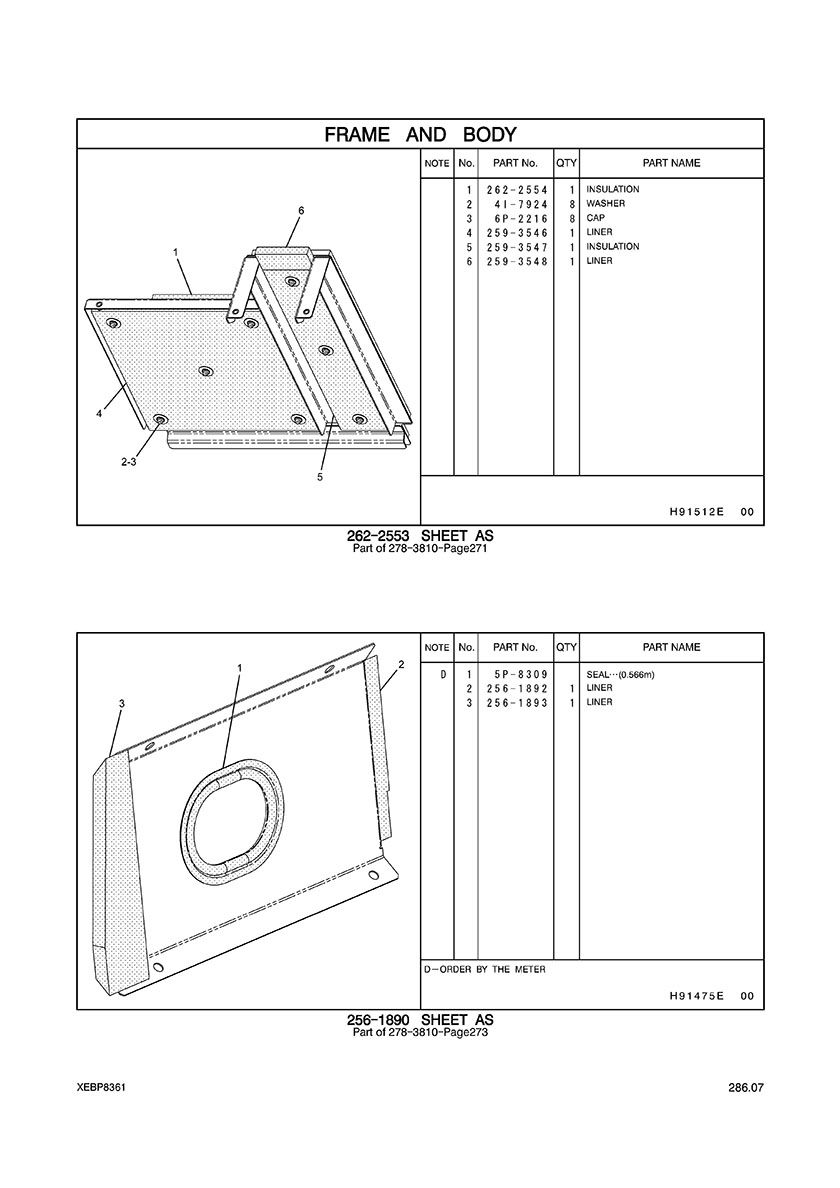 FRAME AND BODY

6
1
4
2-3
5

| NOTE | No. | PART No. | QTY | PART NAME |
|---|---|---|---|---|
| | 1 | 262-2554 | 1 | INSULATION |
| | 2 | 4I-7924 | 8 | WASHER |
| | 3 | 6P-2216 | 8 | CAP |
| | 4 | 259-3546 | 1 | LINER |
| | 5 | 259-3547 | 1 | INSULATION |
| | 6 | 259-3548 | 1 | LINER |

H91512E 00

262-2553 SHEET AS
Part of 278-3810-Page271

1
2
3

| NOTE | No. | PART No. | QTY | PART NAME |
|---|---|---|---|---|
| D | 1 | 5P-8309 | | SEAL···(0.566m) |
| | 2 | 256-1892 | 1 | LINER |
| | 3 | 256-1893 | 1 | LINER |

D-ORDER BY THE METER

H91475E 00

256-1890 SHEET AS
Part of 278-3810-Page273

XEBP8361

286.07