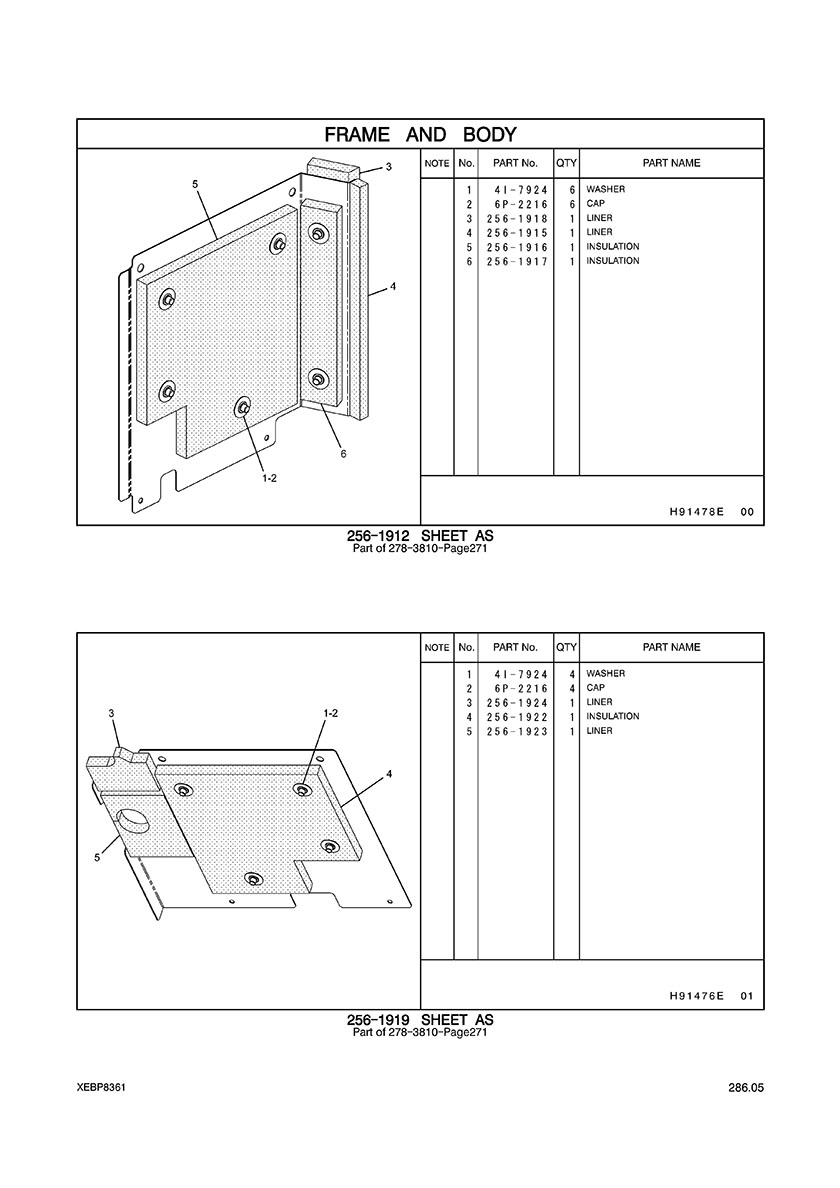 FRAME AND BODY

3
5
4
6
1-2

| NOTE | No. | PART No. | QTY | PART NAME |
|---|---|---|---|---|
| | 1 | 4I-7924 | 6 | WASHER |
| | 2 | 6P-2216 | 6 | CAP |
| | 3 | 256-1918 | 1 | LINER |
| | 4 | 256-1915 | 1 | LINER |
| | 5 | 256-1916 | 1 | INSULATION |
| | 6 | 256-1917 | 1 | INSULATION |

H91478E 00

256-1912 SHEET AS
Part of 278-3810-Page271

3
1-2
4
5

| NOTE | No. | PART No. | QTY | PART NAME |
|---|---|---|---|---|
| | 1 | 4I-7924 | 4 | WASHER |
| | 2 | 6P-2216 | 4 | CAP |
| | 3 | 256-1924 | 1 | LINER |
| | 4 | 256-1922 | 1 | INSULATION |
| | 5 | 256-1923 | 1 | LINER |

H91476E 01

256-1919 SHEET AS
Part of 278-3810-Page271

XEBP8361

286.05