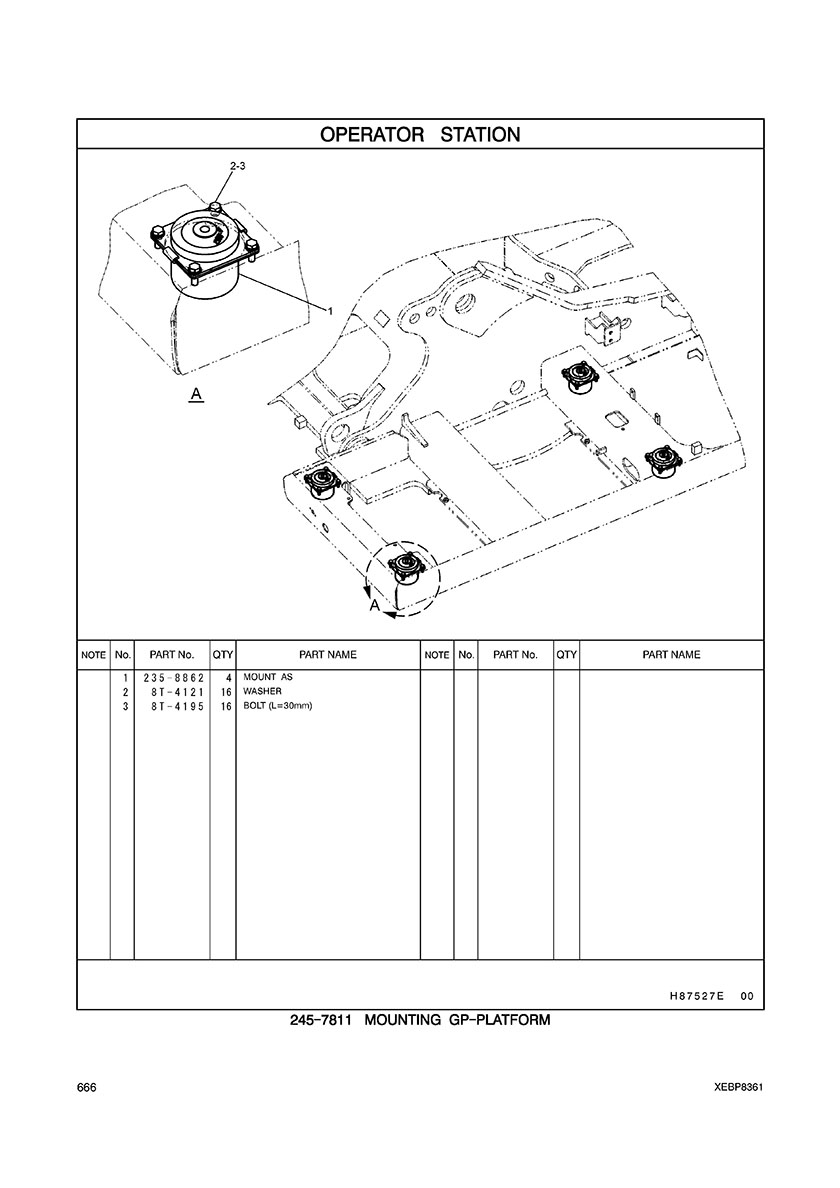 OPERATOR STATION

2-3

1

A

A

| NOTE | No. | PART No. | QTY | PART NAME | NOTE | No. | PART No. | QTY | PART NAME |
|---|---|---|---|---|---|---|---|---|---|
| | 1 | 235-8862 | 4 | MOUNT AS | | | | | |
| | 2 | 8T-4121 | 16 | WASHER | | | | | |
| | 3 | 8T-4195 | 16 | BOLT (L=30mm) | | | | | |

H87527E 00

245-7811 MOUNTING GP-PLATFORM

666

XEBP8361