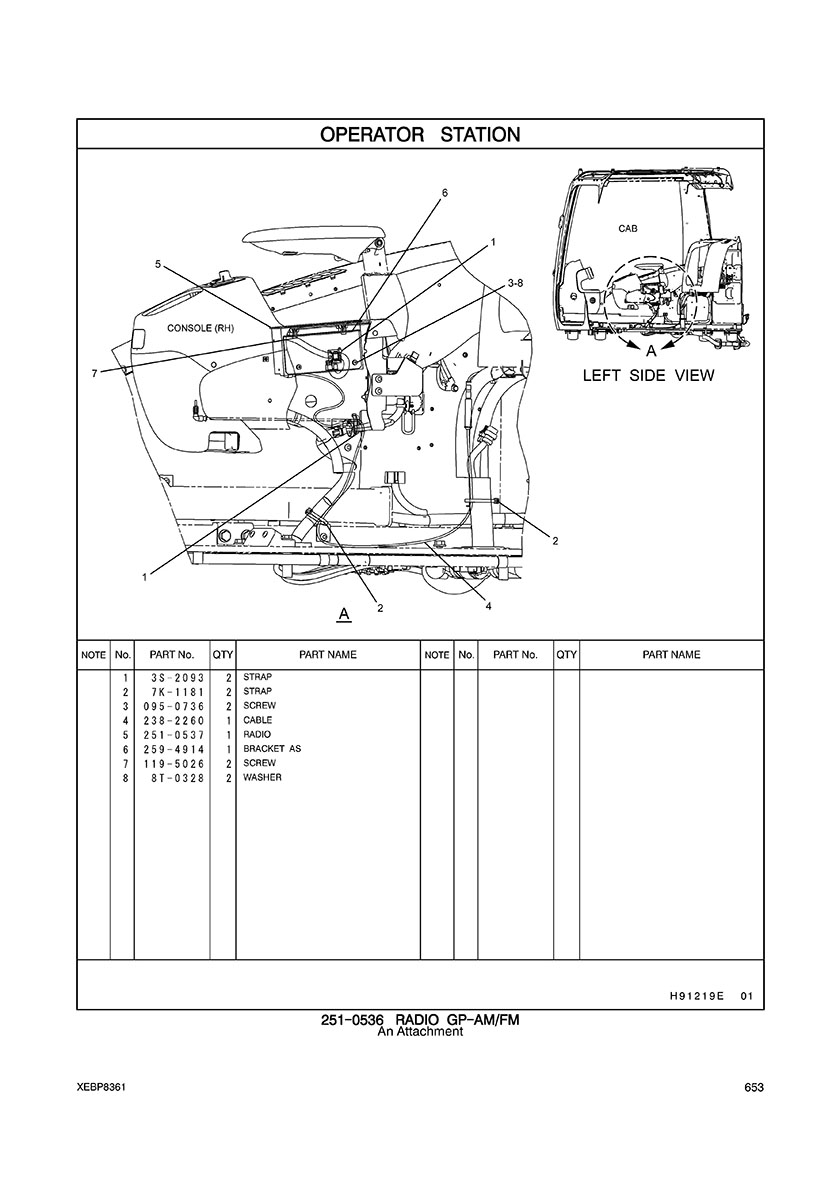 OPERATOR STATION

6
1
5
3-8
CONSOLE (RH)
7
CAB
A
LEFT SIDE VIEW
2
1
2
4
A

| NOTE | No. | PART No. | QTY | PART NAME | NOTE | No. | PART No. | QTY | PART NAME |
|---|---|---|---|---|---|---|---|---|---|
| | 1 | 3S-2093 | 2 | STRAP | | | | | |
| | 2 | 7K-1181 | 2 | STRAP | | | | | |
| | 3 | 095-0736 | 2 | SCREW | | | | | |
| | 4 | 238-2260 | 1 | CABLE | | | | | |
| | 5 | 251-0537 | 1 | RADIO | | | | | |
| | 6 | 259-4914 | 1 | BRACKET AS | | | | | |
| | 7 | 119-5026 | 2 | SCREW | | | | | |
| | 8 | 8T-0328 | 2 | WASHER | | | | | |

H91219E 01

251-0536 RADIO GP-AM/FM
An Attachment

XEBP8361

653